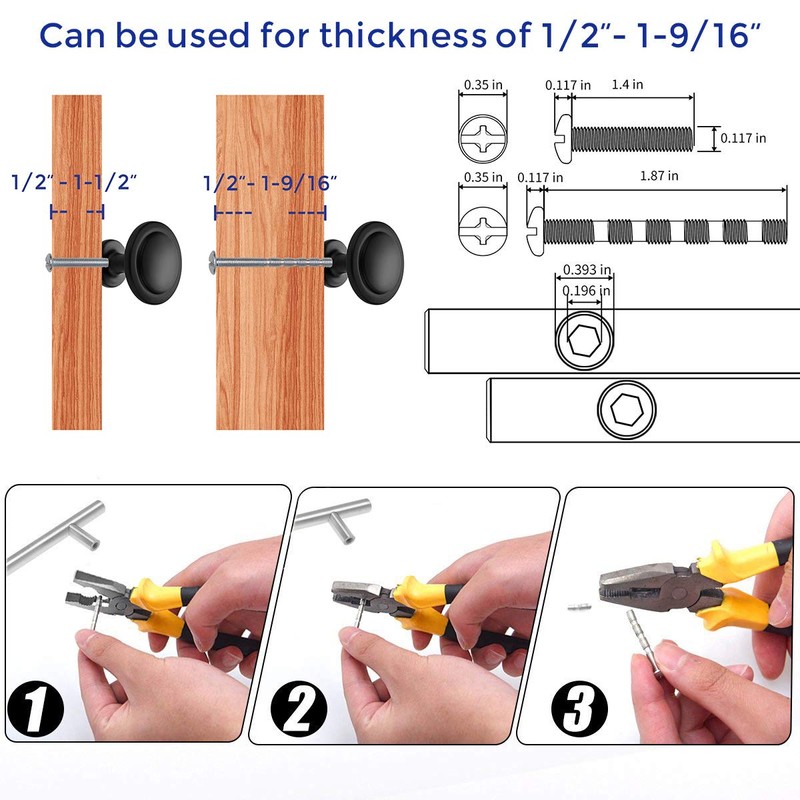 Can be used for thickness of 1/2"- 1-9/16"

1/2" - 1-1/2"

1/2"- 1-9/16"

0.35 in

0.117 in

1.4 in

0.117 in

0.35 in

0.117 in

1.87 in

0.393 in

0.196 in

1

2

3