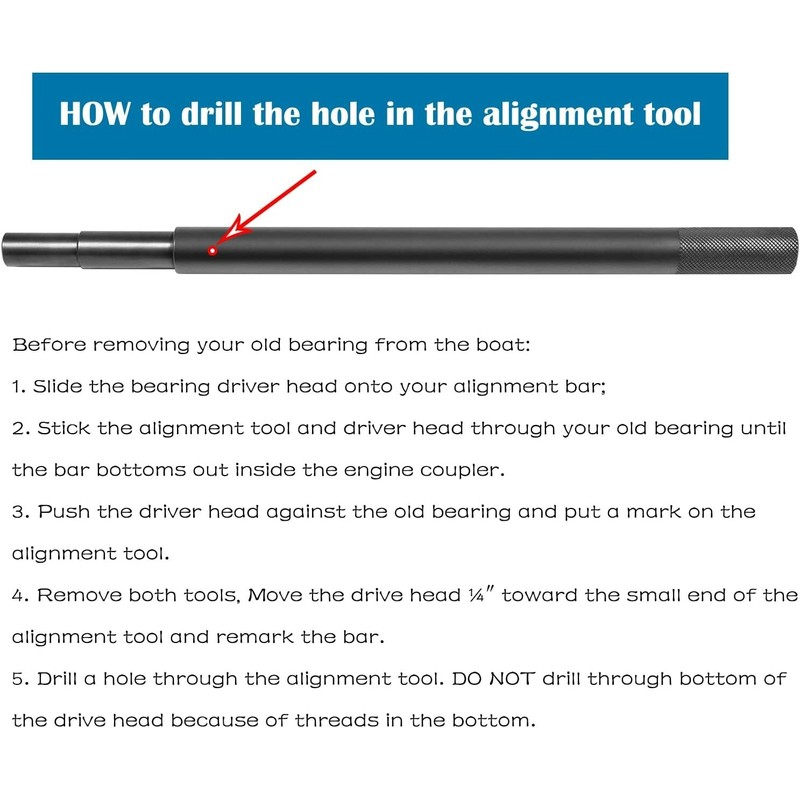 HOW to drill the hole in the alignment tool

Before removing your old bearing from the boat:

1. Slide the bearing driver head onto your alignment bar;

2. Stick the alignment tool and driver head through your old bearing until the bar bottoms out inside the engine coupler.

3. Push the driver head against the old bearing and put a mark on the alignment tool.

4. Remove both tools, Move the drive head ¼" toward the small end of the alignment tool and remark the bar.

5. Drill a hole through the alignment tool. DO NOT drill through bottom of the drive head because of threads in the bottom.