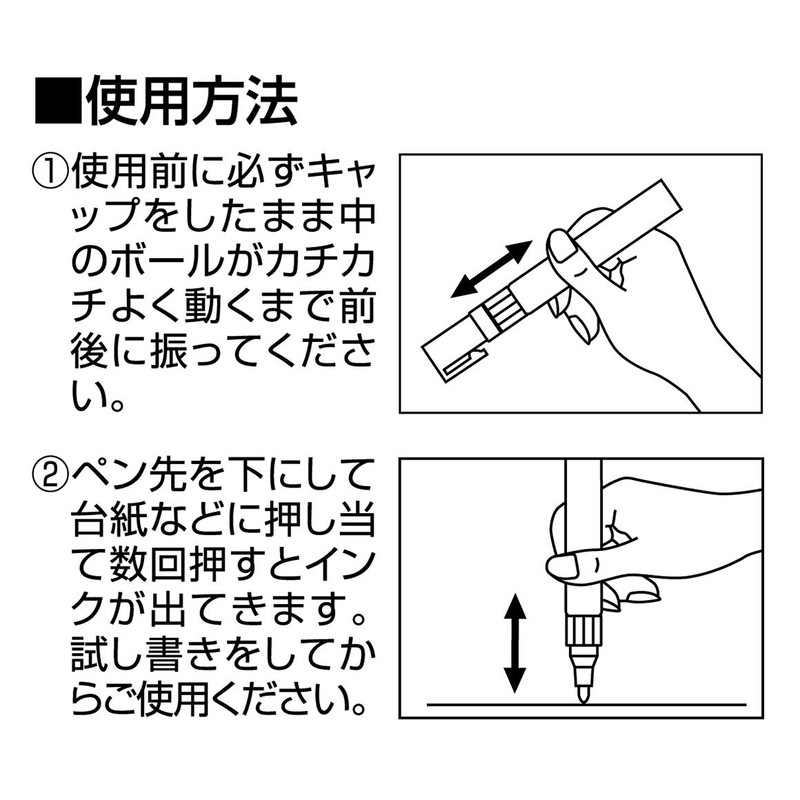 ■使用方法

①使用前に必ずキャップをしたまま中のボールがカチカチよく動くまで前後に振ってください。

②ペン先を下にして台紙などに押し当て数回押すとインクが出てきます。試し書きをしてからご使用ください。