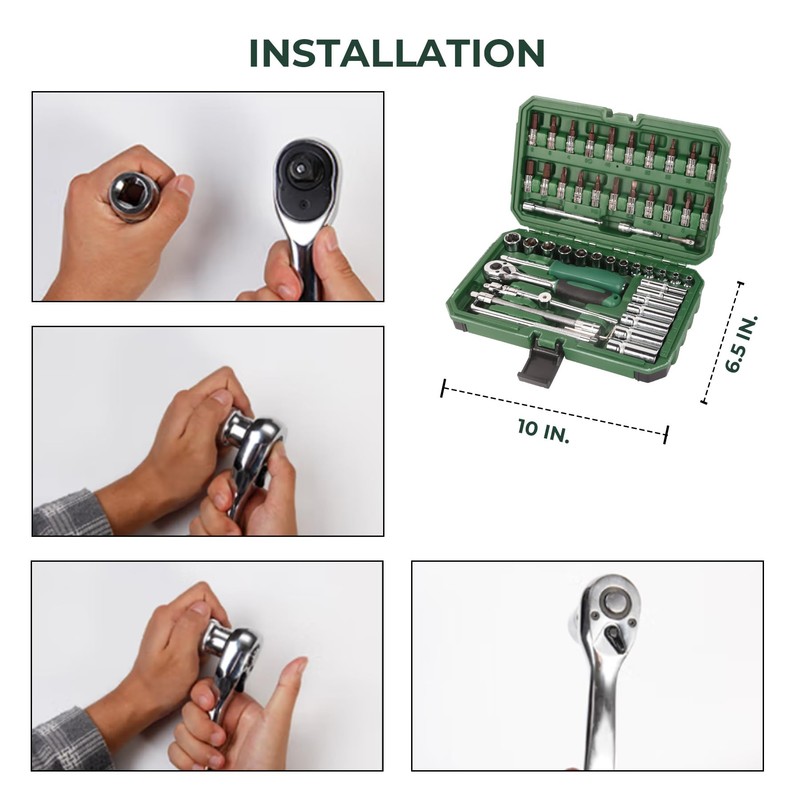 INSTALLATION

6.5 IN.

10 IN.