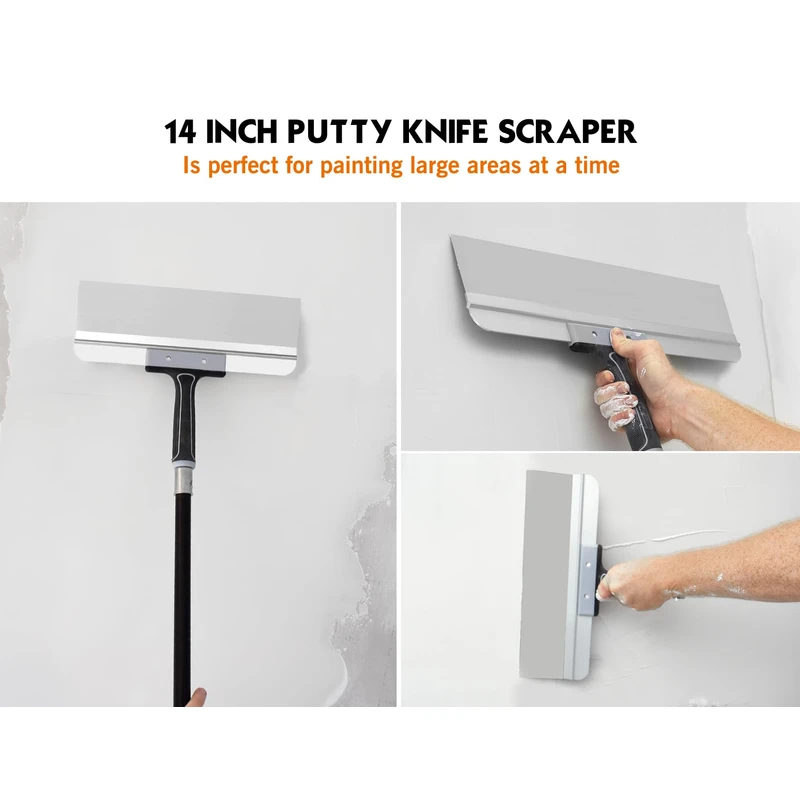 14 INCH PUTTY KNIFE SCRAPER
Is perfect for painting large areas at a time