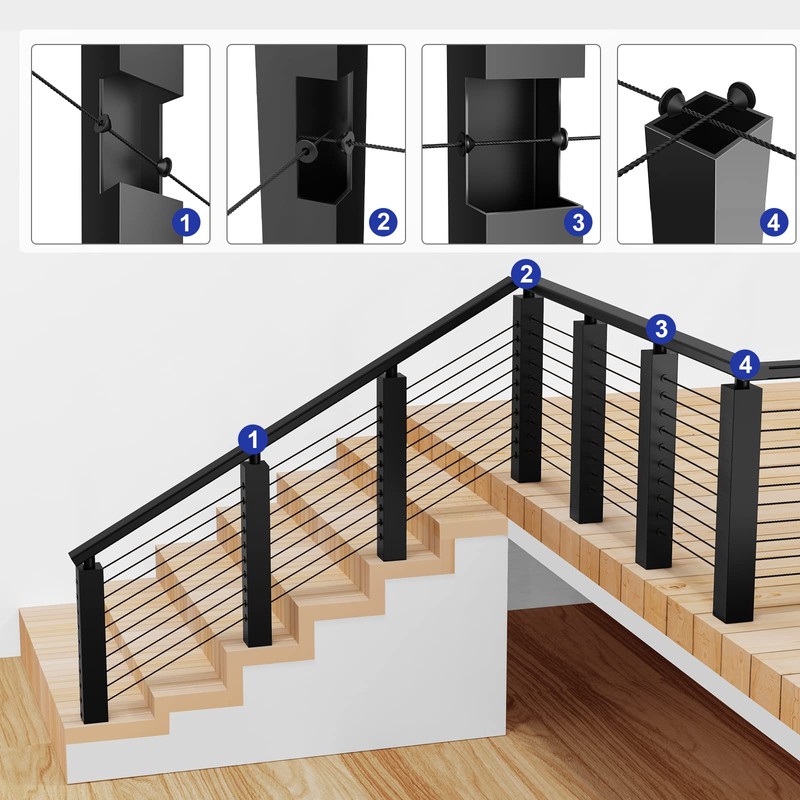 1
2
3
4
2
3
4
1