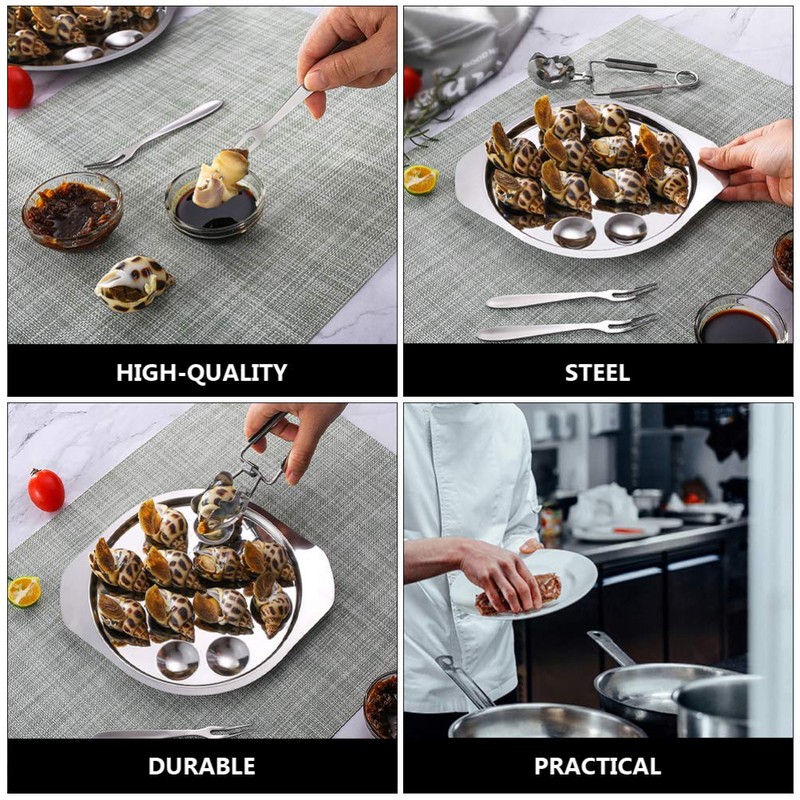 HIGH-QUALITY

STEEL

DURABLE

PRACTICAL