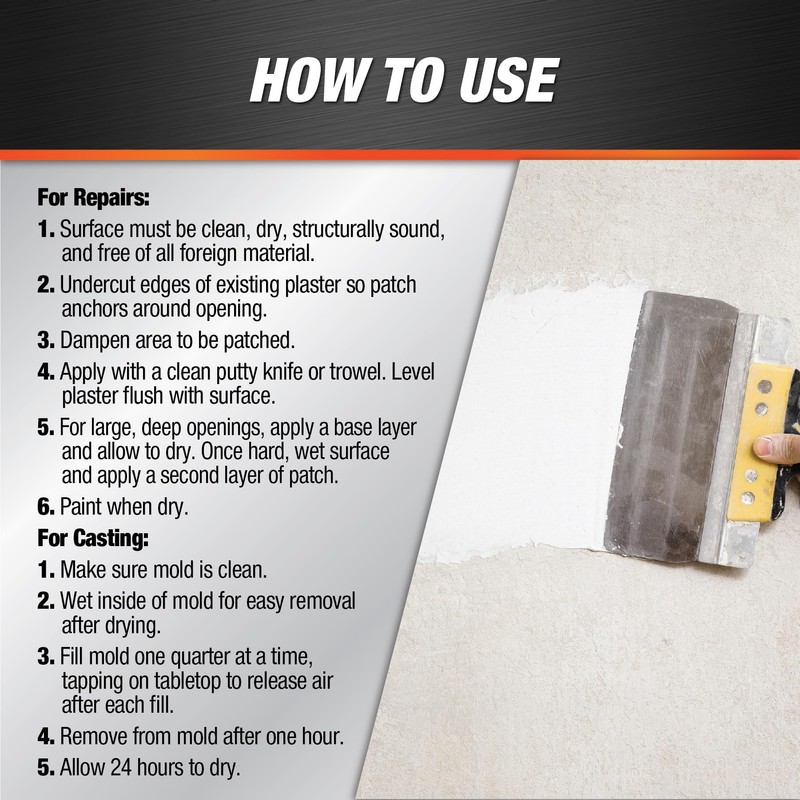 HOW TO USE

For Repairs:

1. Surface must be clean, dry, structurally sound, and free of all foreign material.

2. Undercut edges of existing plaster so patch anchors around opening.

3. Dampen area to be patched.

4. Apply with a clean putty knife or trowel. Level plaster flush with surface.

5. For large, deep openings, apply a base layer and allow to dry. Once hard, wet surface and apply a second layer of patch.

6. Paint when dry.

For Casting:

1. Make sure mold is clean.

2. Wet inside of mold for easy removal after drying.

3. Fill mold one quarter at a time, tapping on tabletop to release air after each fill.

4. Remove from mold after one hour.

5. Allow 24 hours to dry.