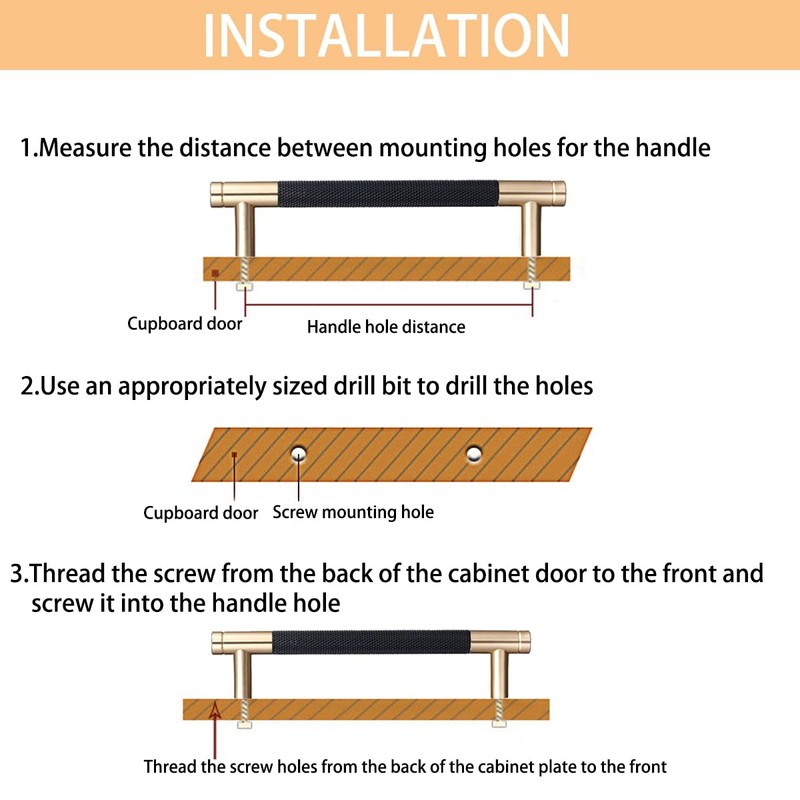 INSTALLATION

1.Measure the distance between mounting holes for the handle

Cupboard door

Handle hole distance

2.Use an appropriately sized drill bit to drill the holes

Cupboard door

Screw mounting hole

3.Thread the screw from the back of the cabinet door to the front and screw it into the handle hole

Thread the screw holes from the back of the cabinet plate to the front