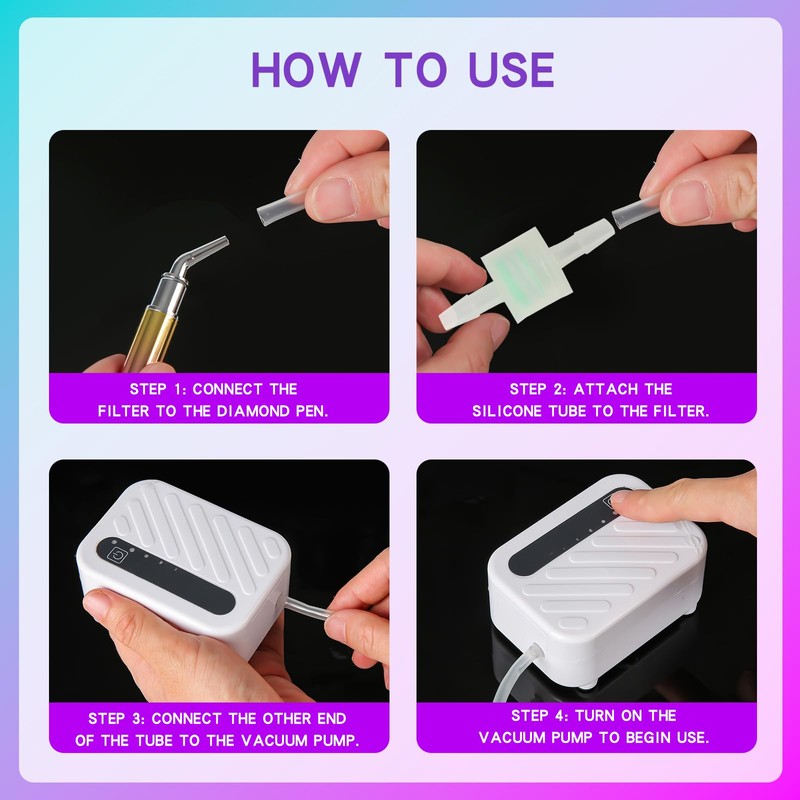 HOW TO USE

STEP 1: CONNECT THE FILTER TO THE DIAMOND PEN.

STEP 2: ATTACH THE SILICONE TUBE TO THE FILTER.

STEP 3: CONNECT THE OTHER END OF THE TUBE TO THE VACUUM PUMP.

STEP 4: TURN ON THE VACUUM PUMP TO BEGIN USE.