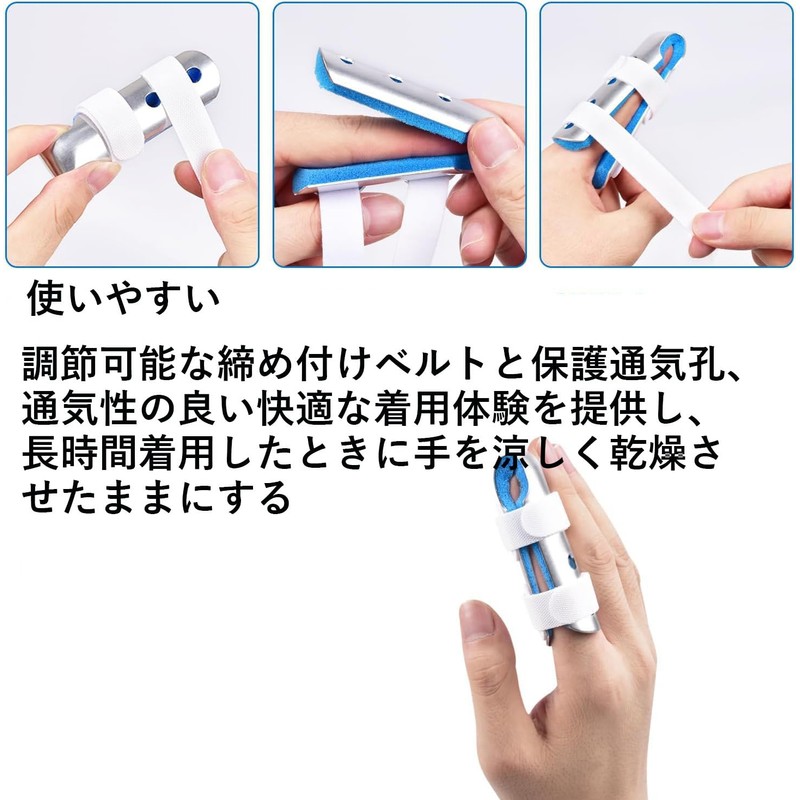 使いやすい

調節可能な締め付けベルトと保護通気孔、通気性の良い快適な着用体験を提供し、長時間着用したときに手を涼しく乾燥させたままにする