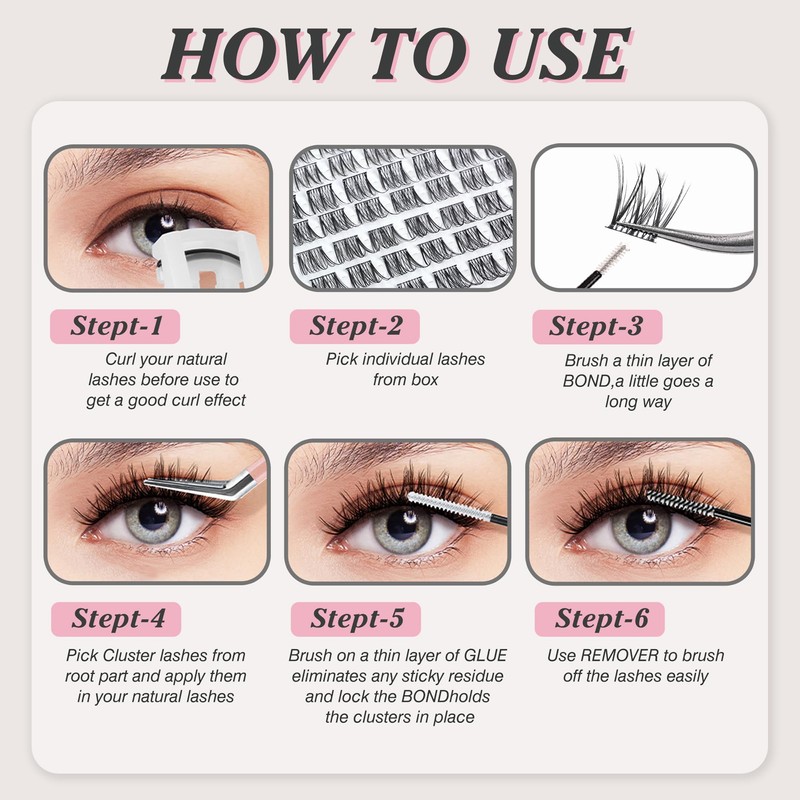 HOW TO USE

Stept-1
Curl your natural lashes before use to get a good curl effect

Stept-2
Pick individual lashes from box

Stept-3
Brush a thin layer of BOND,a little goes a long way

Stept-4
Pick Cluster lashes from root part and apply them in your natural lashes

Stept-5
Brush on a thin layer of GLUE eliminates any sticky residue and lock the BONDholds the clusters in place

Stept-6
Use REMOVER to brush off the lashes easily