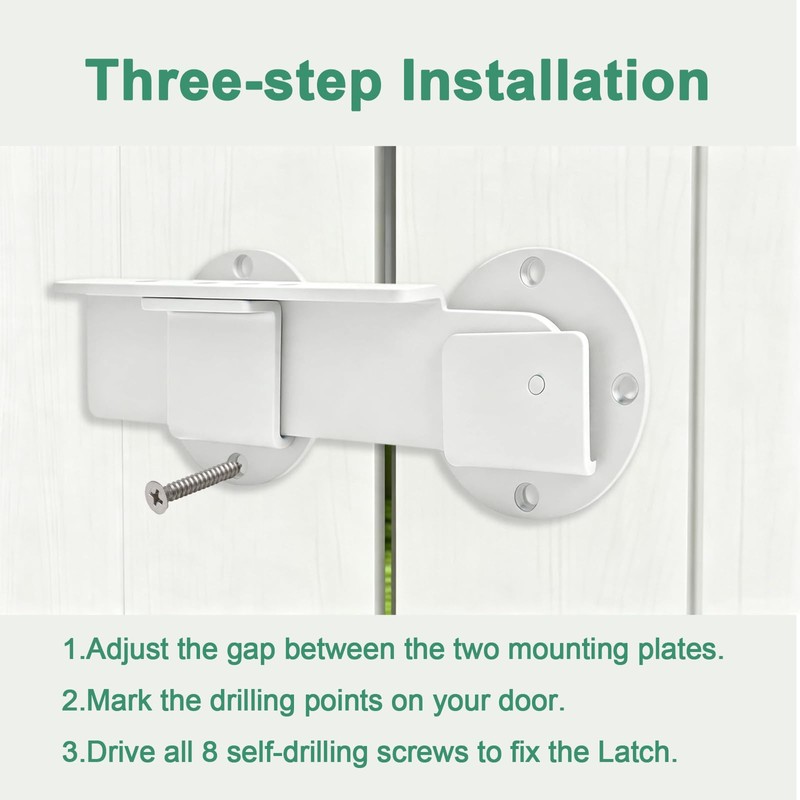 Three-step Installation

1.Adjust the gap between the two mounting plates.

2.Mark the drilling points on your door.

3.Drive all 8 self-drilling screws to fix the Latch.