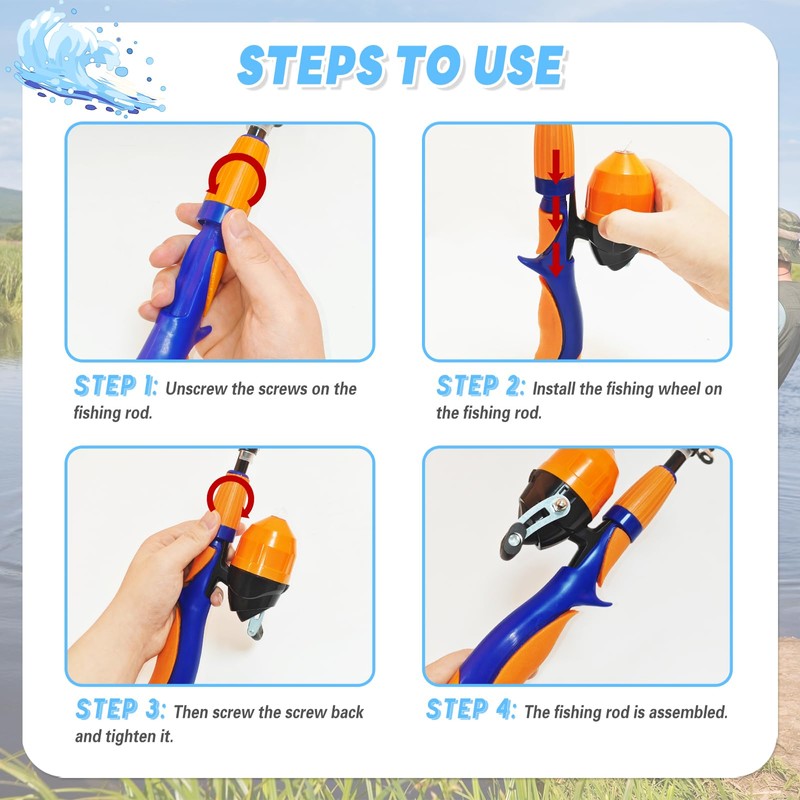 STEPS TO USE

STEP 1: Unscrew the screws on the fishing rod.

STEP 2: Install the fishing wheel on the fishing rod.

STEP 3: Then screw the screw back and tighten it.

STEP 4: The fishing rod is assembled.