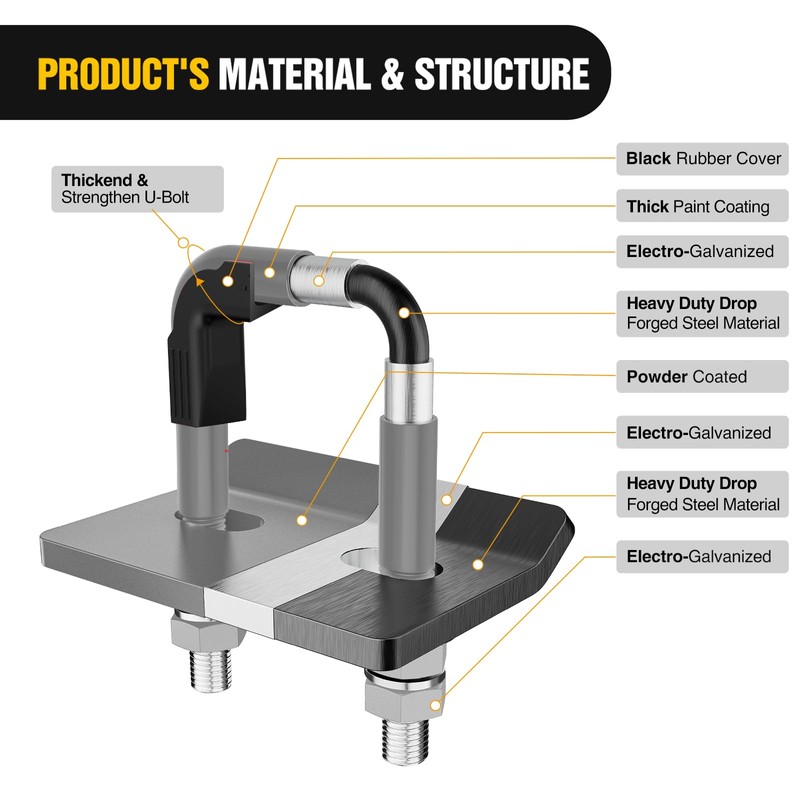 PRODUCT'S MATERIAL & STRUCTURE

Thickend & Strengthen U-Bolt

Black Rubber Cover

Thick Paint Coating

Electro-Galvanized

Heavy Duty Drop Forged Steel Material

Powder Coated

Electro-Galvanized

Heavy Duty Drop Forged Steel Material

Electro-Galvanized