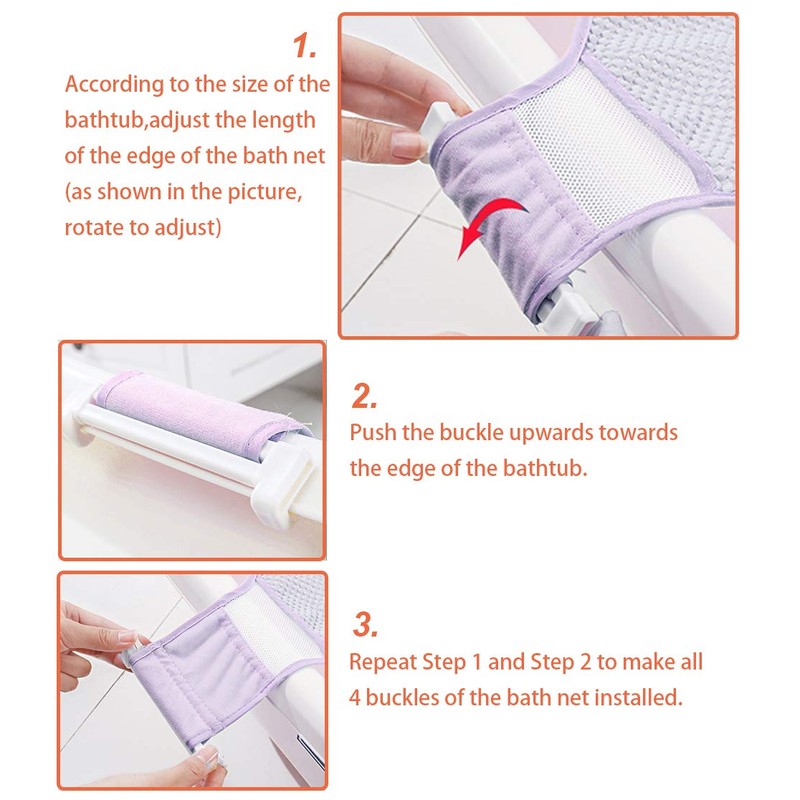 1.
According to the size of the bathtub,adjust the length of the edge of the bath net (as shown in the picture, rotate to adjust)

2.
Push the buckle upwards towards the edge of the bathtub.

3.
Repeat Step 1 and Step 2 to make all 4 buckles of the bath net installed.