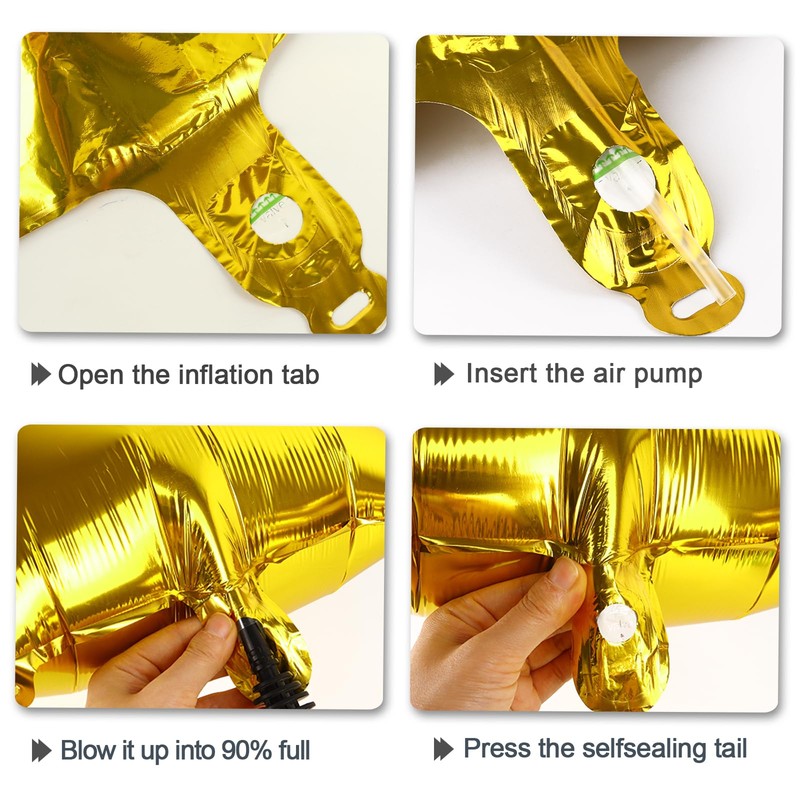 Open the inflation tab

Insert the air pump

Blow it up into 90% full

Press the selfsealing tail