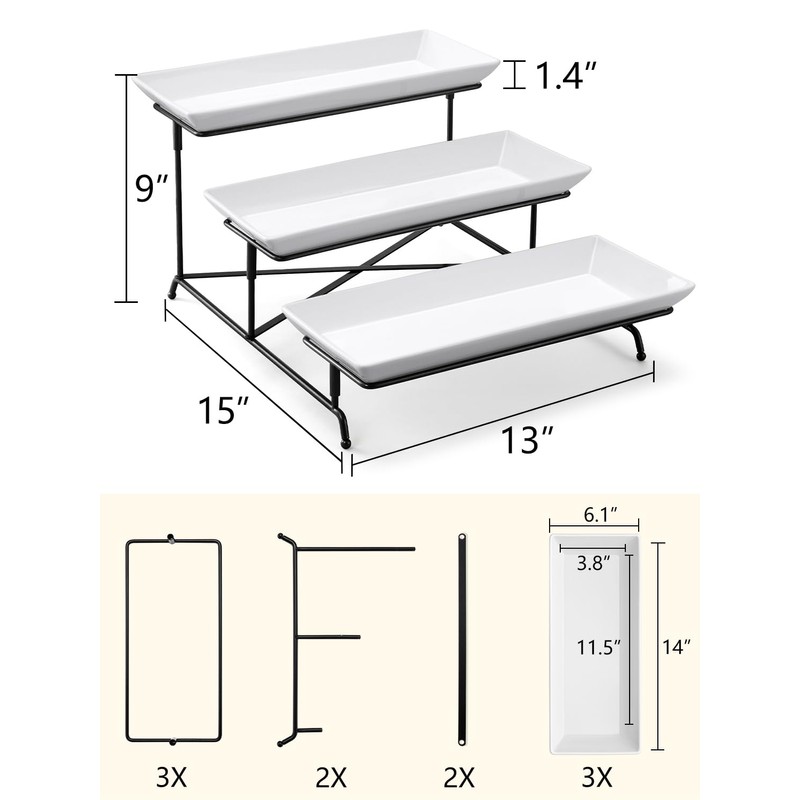 1.4″

9″

15″

13″

6.1″

3.8″

11.5″

14″

3X

2X

2X

3X