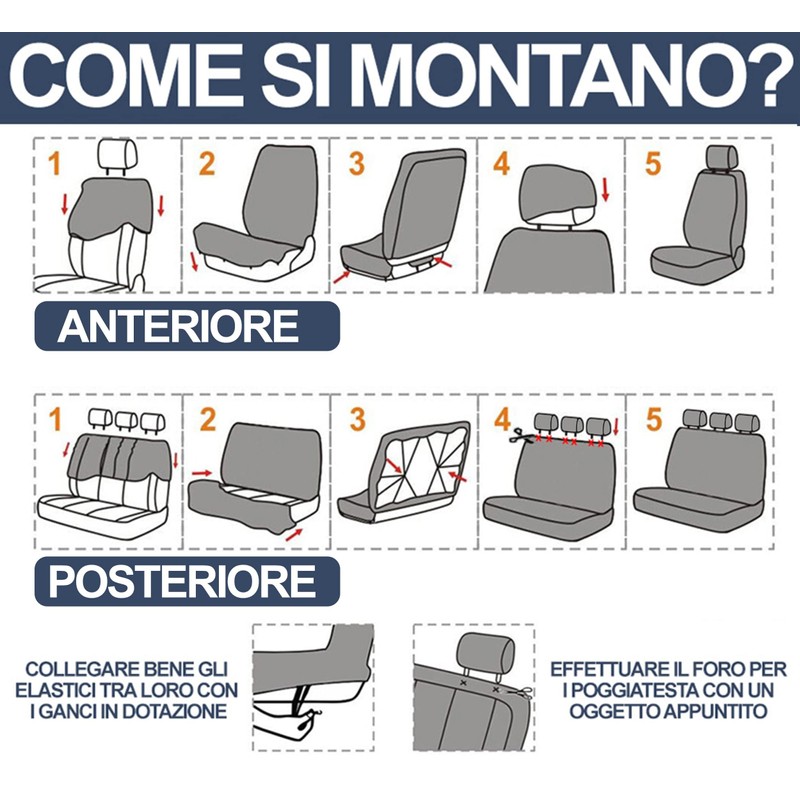 COME SI MONTANO?

1 2 3 4 5

ANTERIORE

1 2 3 4 5

POSTERIORE

COLLEGARE BENE GLI ELASTICI TRA LORO CON I GANCI IN DOTAZIONE

EFFETTUARE IL FORO PER I POGGIATESTA CON UN OGGETTO APPUNTITO