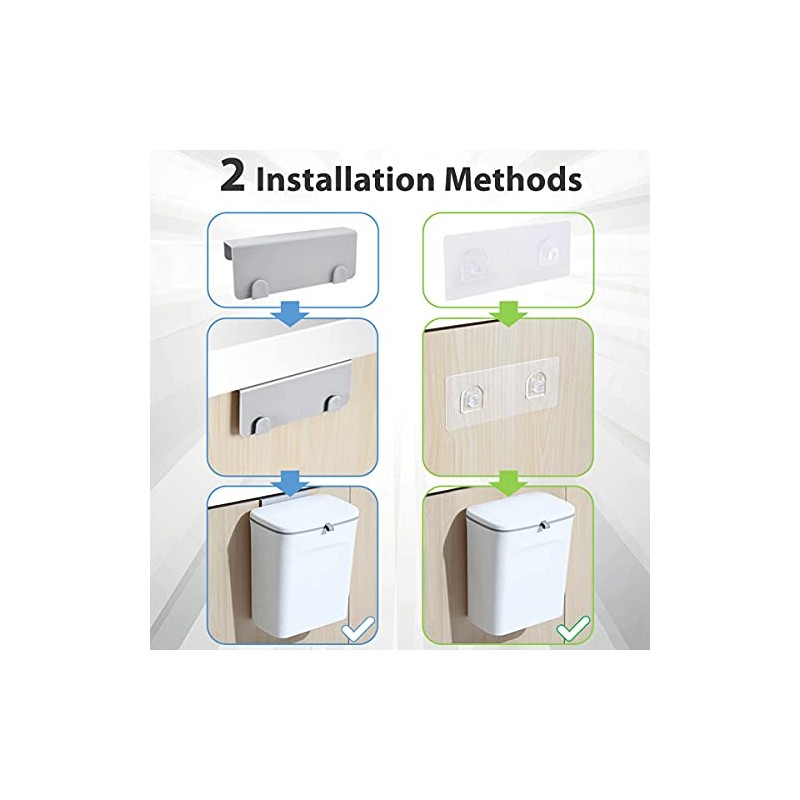 2 Installation Methods