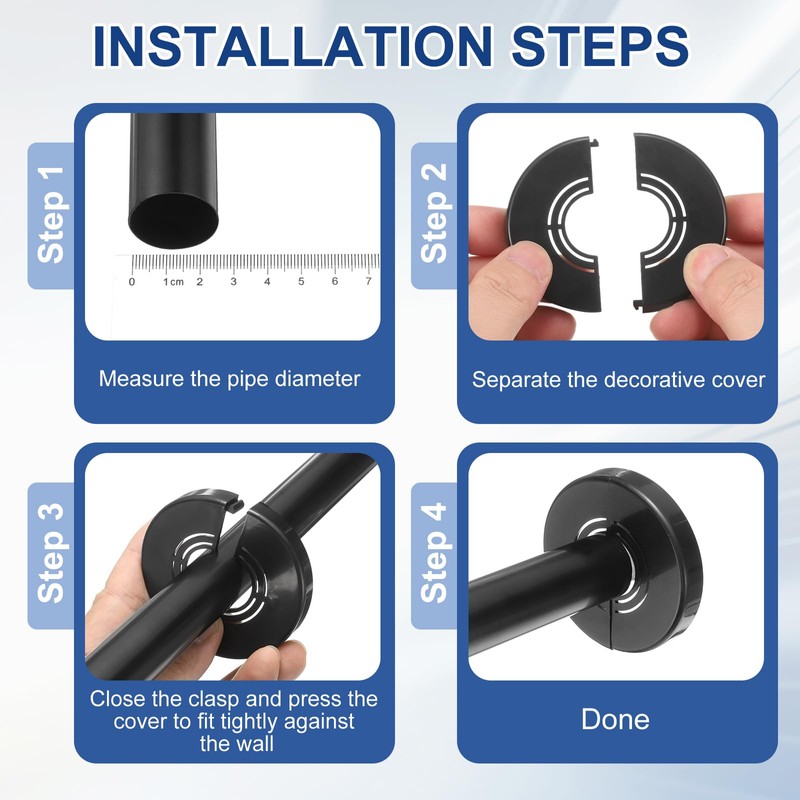 INSTALLATION STEPS

Step 1

0 1cm 2 3 4 5 6 7

Measure the pipe diameter

Step 2

Separate the decorative cover

Step 3

Close the clasp and press the cover to fit tightly against the wall

Step 4

Done