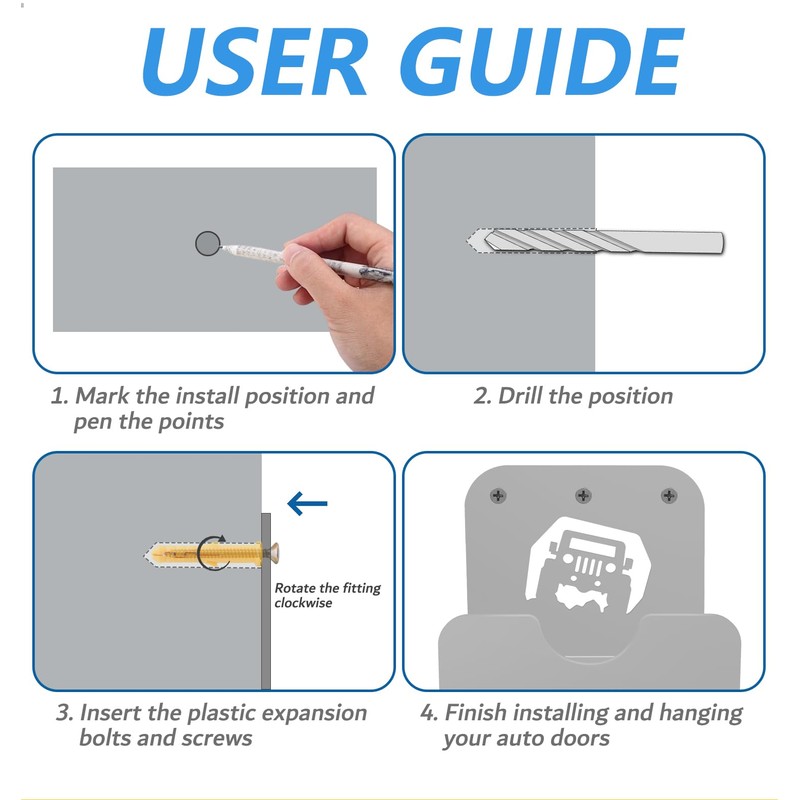 USER GUIDE

1. Mark the install position and pen the points

2. Drill the position

Rotate the fitting clockwise

3. Insert the plastic expansion bolts and screws

4. Finish installing and hanging your auto doors