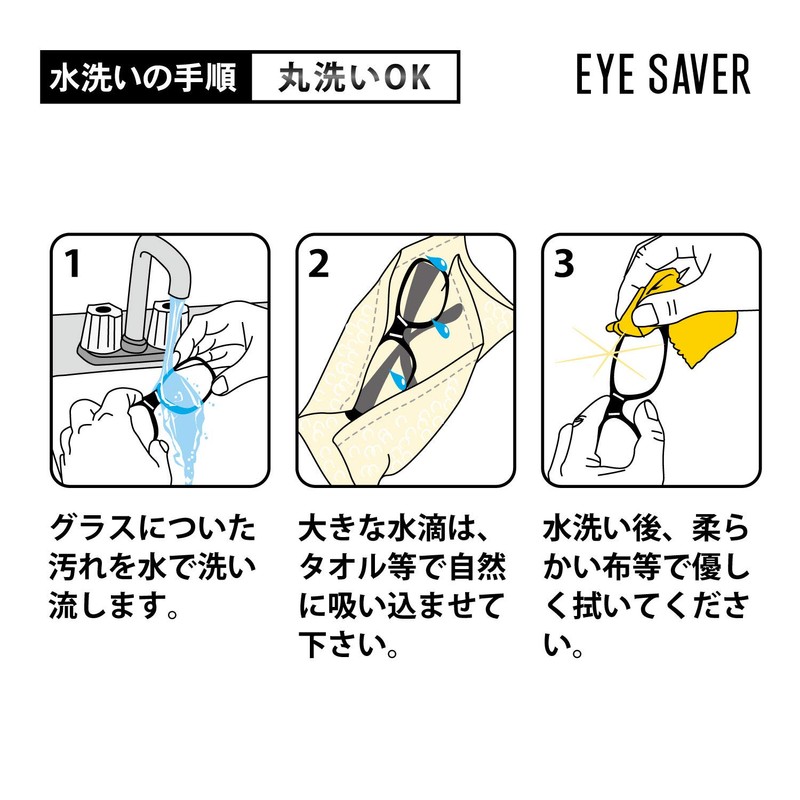 水洗いの手順 丸洗いOK

EYE SAVER

1

グラスについた汚れを水で洗い流します。

2

大きな水滴は、タオル等で自然に吸い込ませて下さい。

3

水洗い後、柔らかい布等で優しく拭いてください。