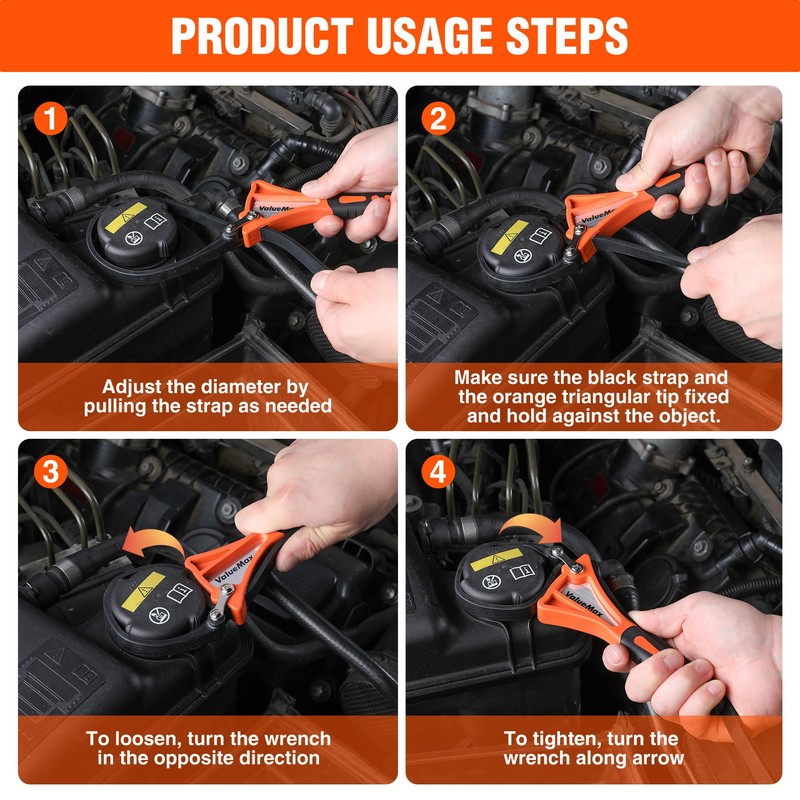 PRODUCT USAGE STEPS

1
ValueMax
Adjust the diameter by pulling the strap as needed

2
ValueMax
Make sure the black strap and the orange triangular tip fixed and hold against the object.

3
ValueMax
To loosen, turn the wrench in the opposite direction

4
ValueMax
To tighten, turn the wrench along arrow