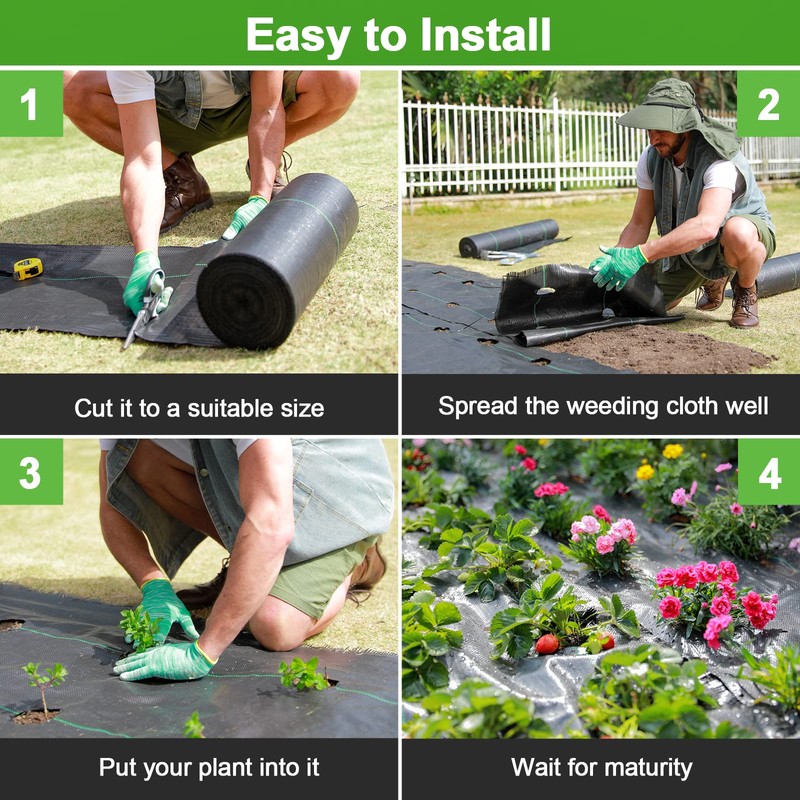 Easy to Install

1

Cut it to a suitable size

2

Spread the weeding cloth well

3

Put your plant into it

4

Wait for maturity