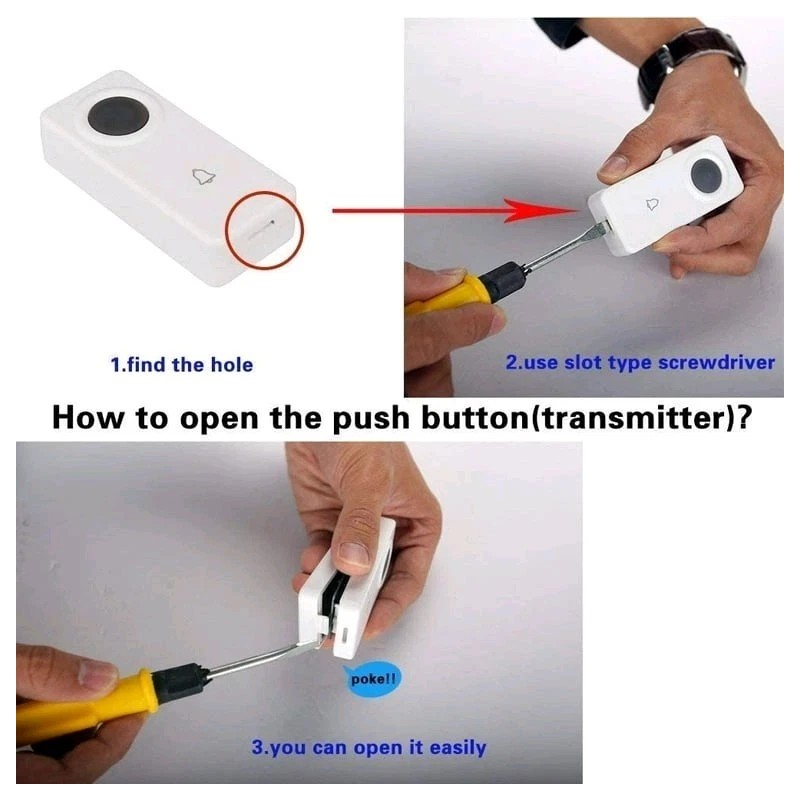 1.find the hole

2.use slot type screwdriver

How to open the push button(transmitter)?

poke!!

3.you can open it easily