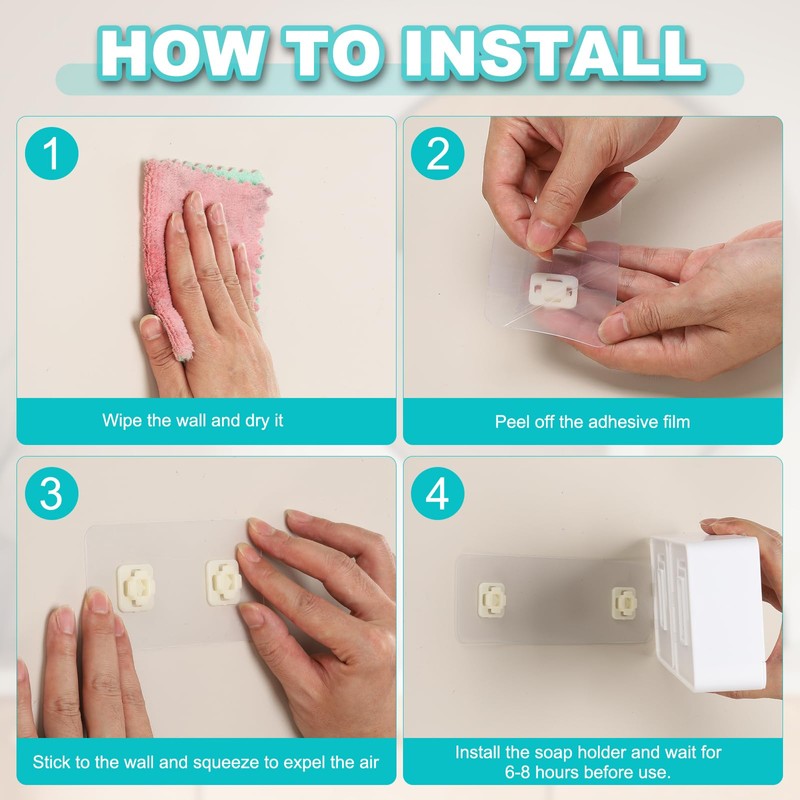 HOW TO INSTALL

1

Wipe the wall and dry it

2

Peel off the adhesive film

3

Stick to the wall and squeeze to expel the air

4

Install the soap holder and wait for 6-8 hours before use.