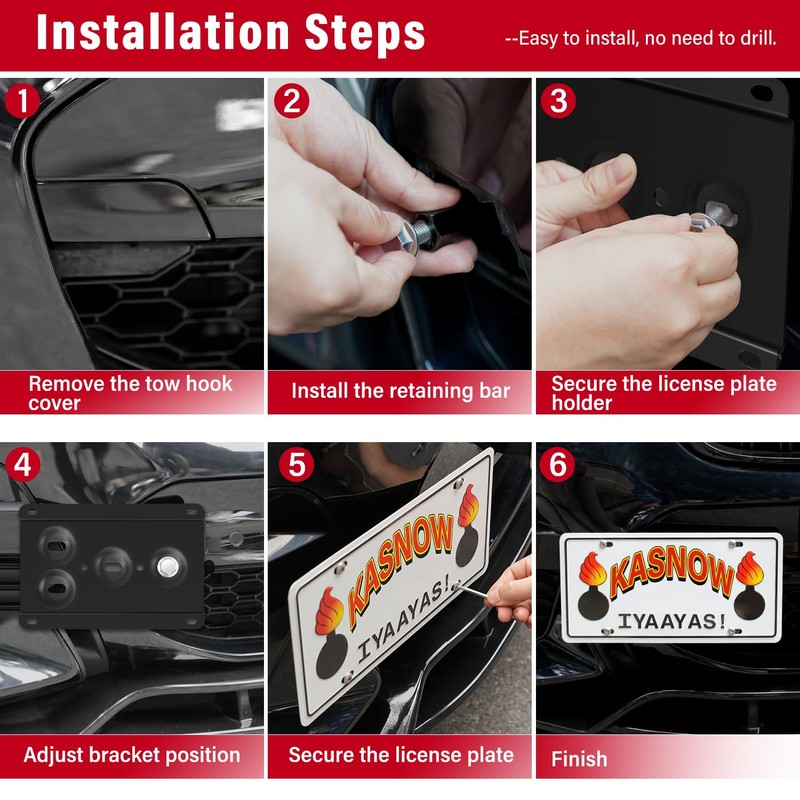 Installation Steps --Easy to install, no need to drill.

1
Remove the tow hook cover

2
Install the retaining bar

3
Secure the license plate holder

4
Adjust bracket position

5
KASNOW
IYAAYAS!
Secure the license plate

6
KASNOW
IYAAYAS!
Finish