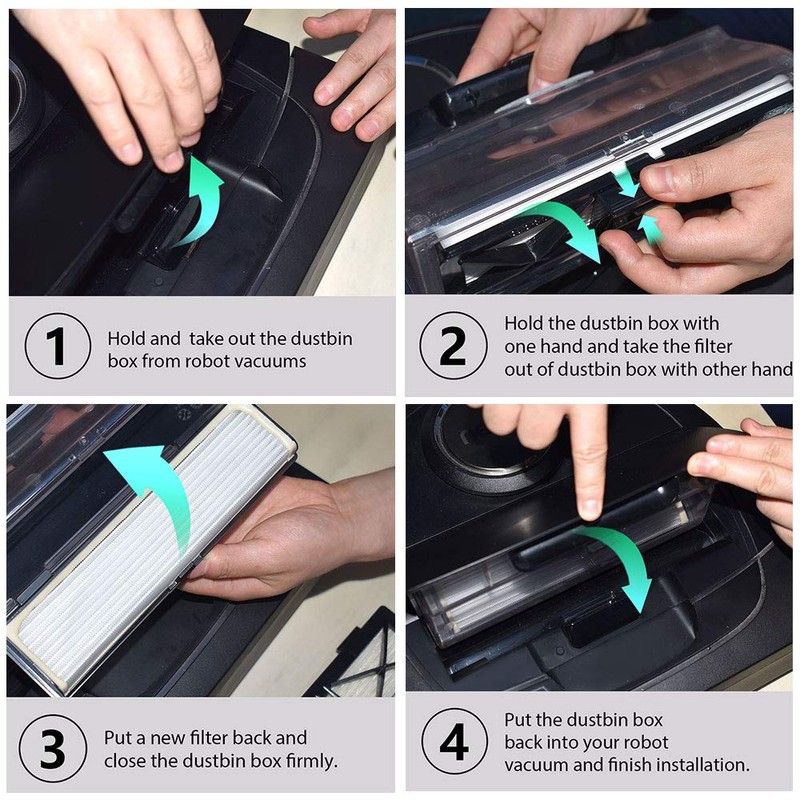 1

Hold and take out the dustbin box from robot vacuums

2

Hold the dustbin box with one hand and take the filter out of dustbin box with other hand

3

Put a new filter back and close the dustbin box firmly.

4

Put the dustbin box back into your robot vacuum and finish installation.