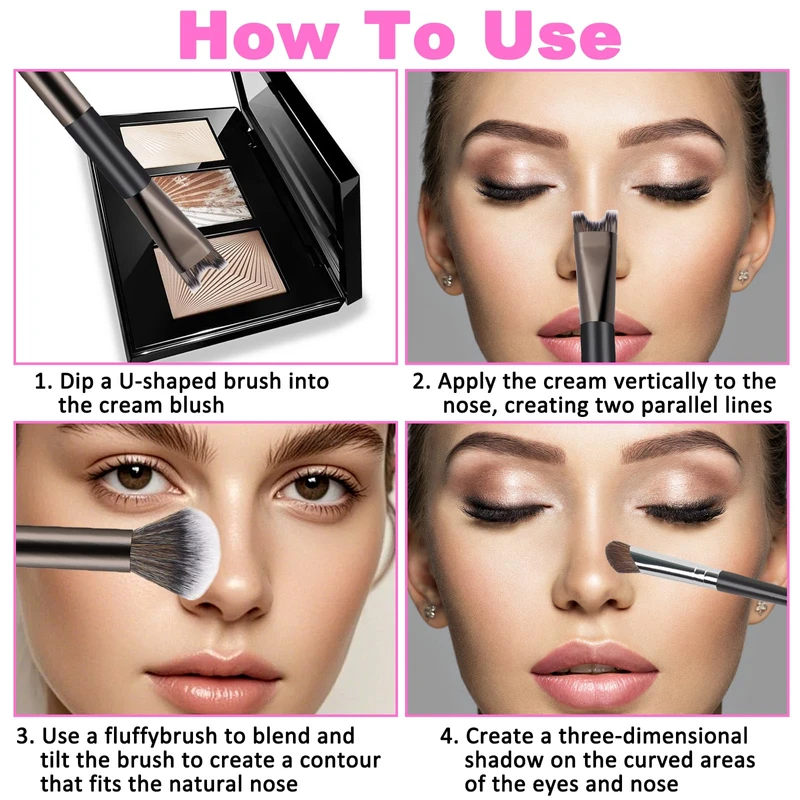 How To Use

1. Dip a U-shaped brush into the cream blush

2. Apply the cream vertically to the nose, creating two parallel lines

3. Use a fluffybrush to blend and tilt the brush to create a contour that fits the natural nose

4. Create a three-dimensional shadow on the curved areas of the eyes and nose