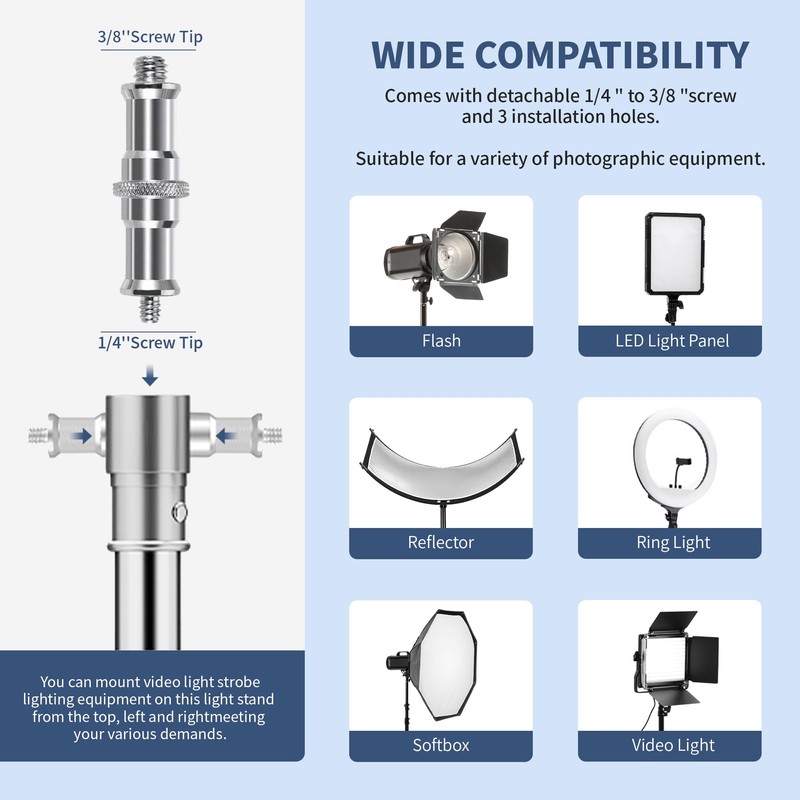 3/8''Screw Tip

1/4''Screw Tip

You can mount video light strobe lighting equipment on this light stand from the top, left and rightmeeting your various demands.

WIDE COMPATIBILITY

Comes with detachable 1/4 " to 3/8 "screw and 3 installation holes.

Suitable for a variety of photographic equipment.

Flash

LED Light Panel

Reflector

Ring Light

Softbox

Video Light