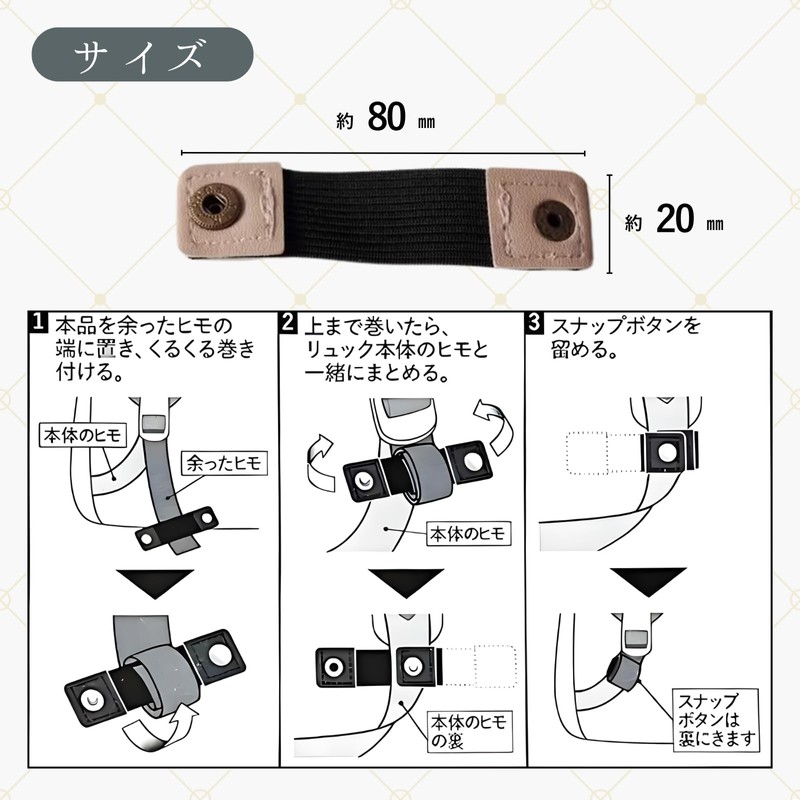 サイズ

約 80 mm

約 20 mm

1 本品を余ったヒモの端に置き、くるくる巻き付ける。

本体のヒモ

余ったヒモ

2 上まで巻いたら、リュック本体のヒモと一緒にまとめる。

本体のヒモ

本体のヒモの裏

3 スナップボタンを留める。

スナップボタンは裏にきます