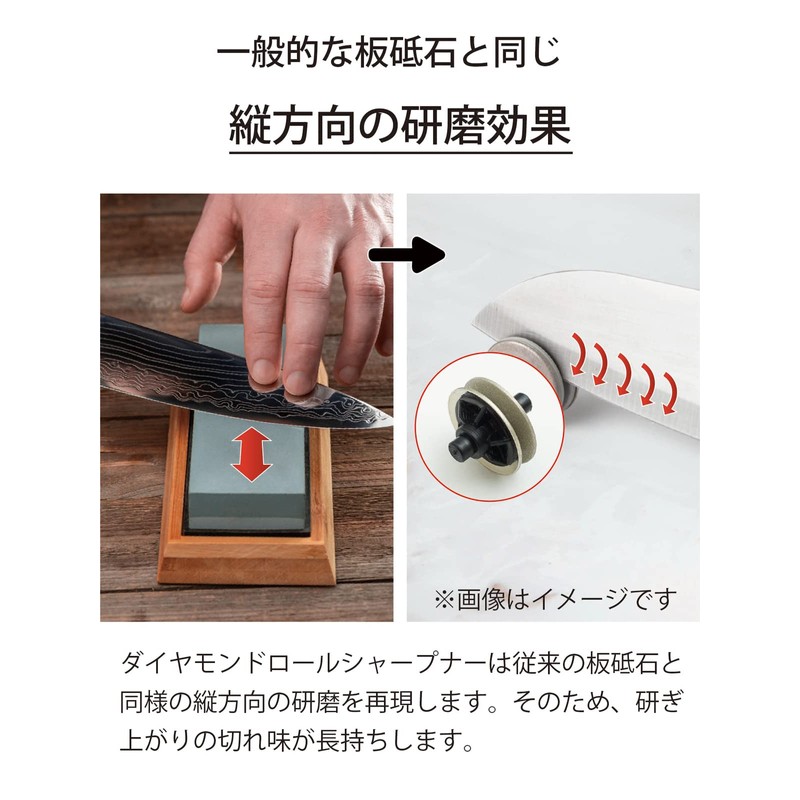 一般的な板砥石と同じ

縦方向の研磨効果

※画像はイメージです

ダイヤモンドロールシャープナーは従来の板砥石と同様の縦方向の研磨を再現します。そのため、研ぎ上がりの切れ味が長持ちします。