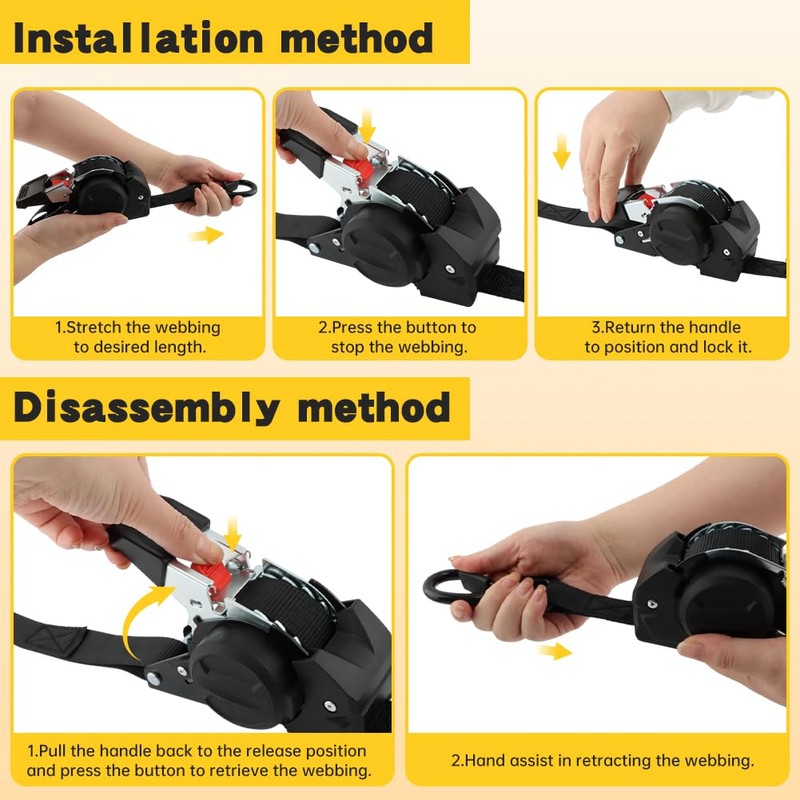 Installation method

1.Stretch the webbing to desired length.

2.Press the button to stop the webbing.

3.Return the handle to position and lock it.

Disassembly method

1.Pull the handle back to the release position and press the button to retrieve the webbing.

2.Hand assist in retracting the webbing.