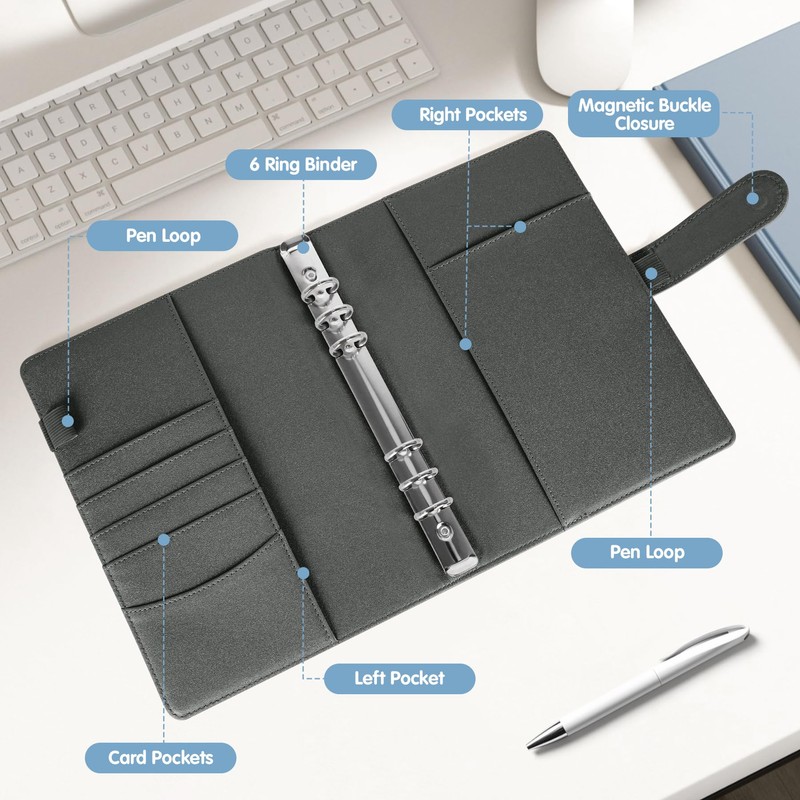 Right Pockets

Magnetic Buckle Closure

6 Ring Binder

Pen Loop

Pen Loop

Left Pocket

Card Pockets