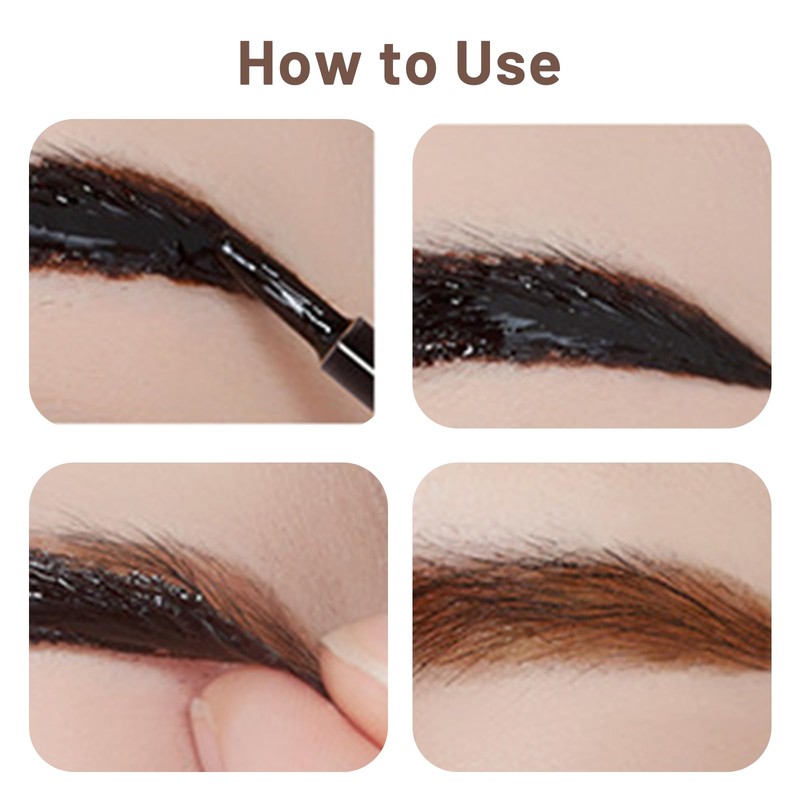 How to Use