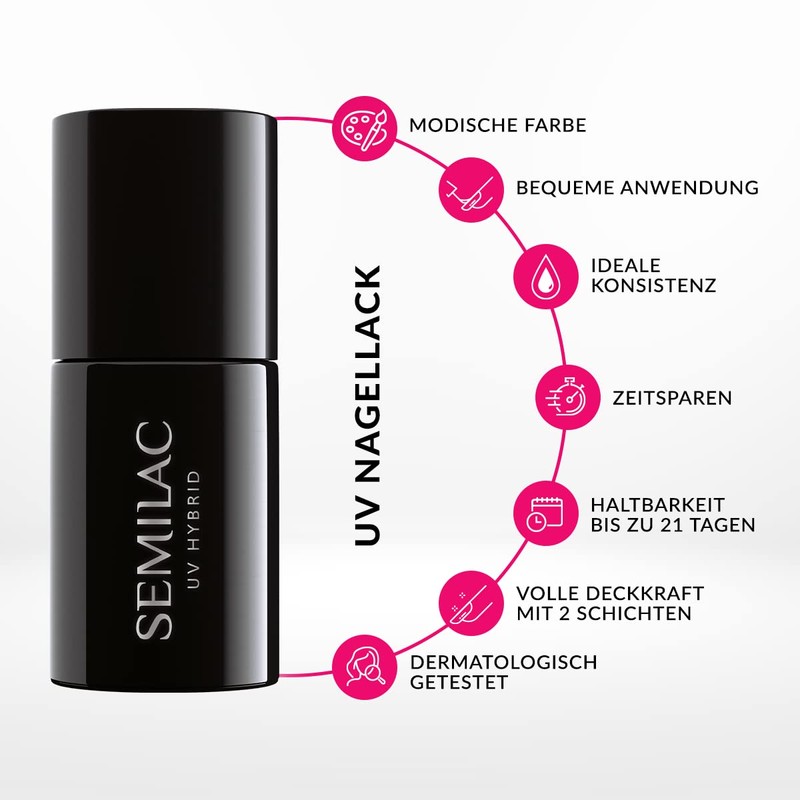 SEMILAC
UV HYBRID

UV NAGELLACK

MODISCHE FARBE

BEQUEME ANWENDUNG

IDEALE KONSISTENZ

ZEITSPAREN

HALTBARKEIT BIS ZU 21 TAGEN

VOLLE DECKKRAFT MIT 2 SCHICHTEN

DERMATOLOGISCH GETESTET