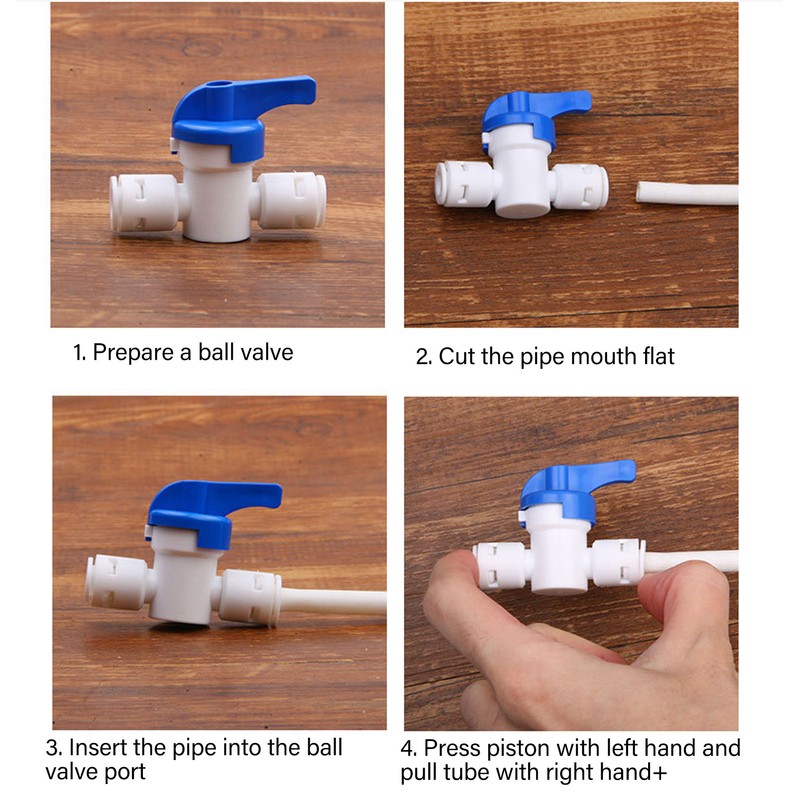 1. Prepare a ball valve

2. Cut the pipe mouth flat

3. Insert the pipe into the ball valve port

4. Press piston with left hand and pull tube with right hand+