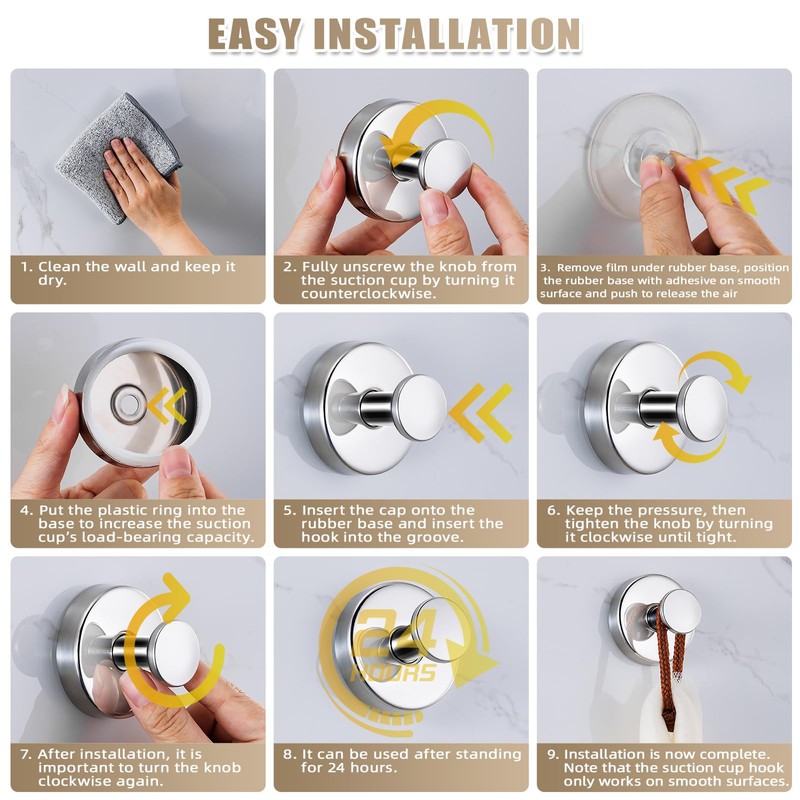 EASY INSTALLATION

1. Clean the wall and keep it dry.

2. Fully unscrew the knob from the suction cup by turning it counterclockwise.

3. Remove film under rubber base, position the rubber base with adhesive on smooth surface and push to release the air

4. Put the plastic ring into the base to increase the suction cup's load-bearing capacity.

5. Insert the cap onto the rubber base and insert the hook into the groove.

6. Keep the pressure, then tighten the knob by turning it clockwise until tight.

7. After installation, it is important to turn the knob clockwise again.

24 HOURS

8. It can be used after standing for 24 hours.

9. Installation is now complete. Note that the suction cup hook only works on smooth surfaces.