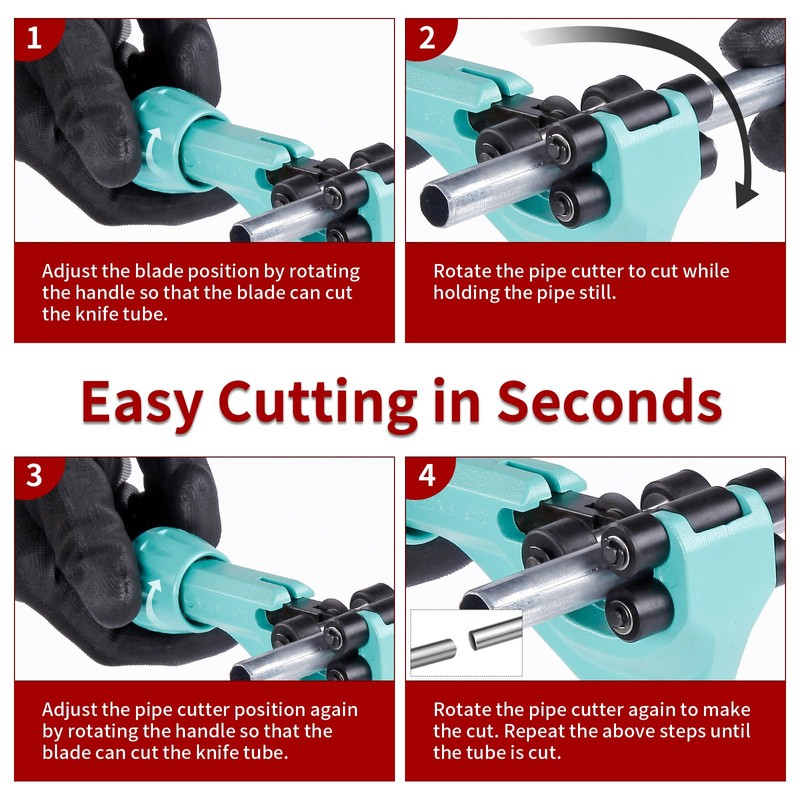 1

Adjust the blade position by rotating the handle so that the blade can cut the knife tube.

2

Rotate the pipe cutter to cut while holding the pipe still.

Easy Cutting in Seconds

3

Adjust the pipe cutter position again by rotating the handle so that the blade can cut the knife tube.

4

Rotate the pipe cutter again to make the cut. Repeat the above steps until the tube is cut.