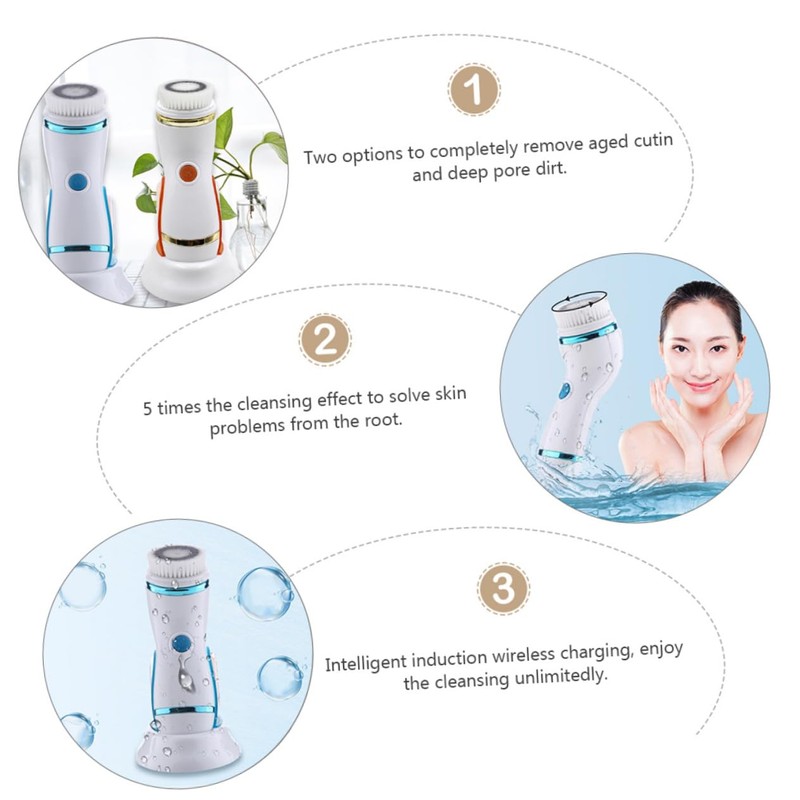 1

Two options to completely remove aged cutin and deep pore dirt.

2

5 times the cleansing effect to solve skin problems from the root.

3

Intelligent induction wireless charging, enjoy the cleansing unlimitedly.