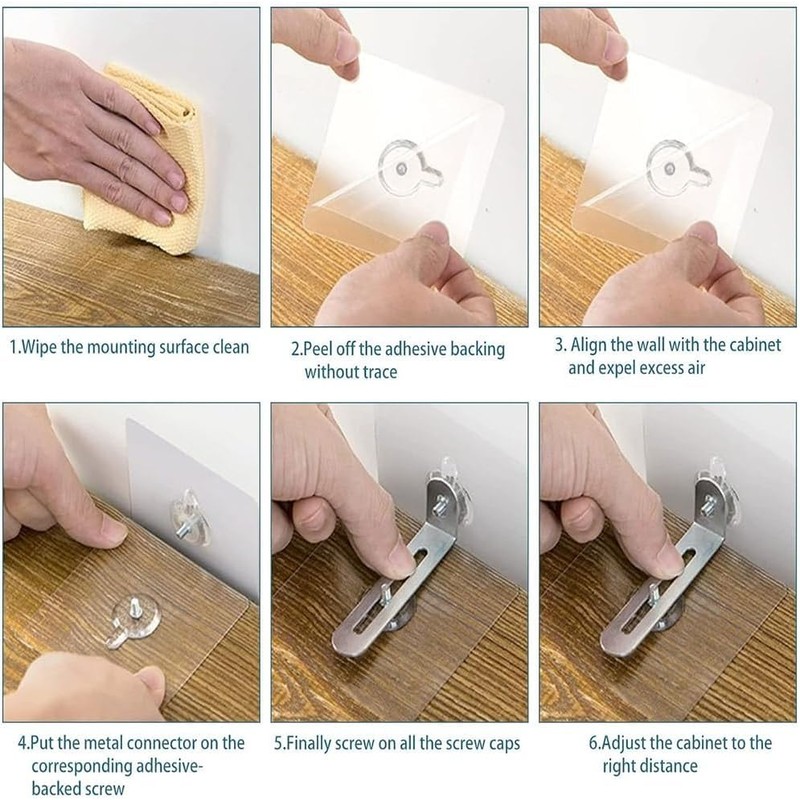 1.Wipe the mounting surface clean

2.Peel off the adhesive backing without trace

3. Align the wall with the cabinet and expel excess air

4.Put the metal connector on the corresponding adhesive-backed screw

5.Finally screw on all the screw caps

6.Adjust the cabinet to the right distance