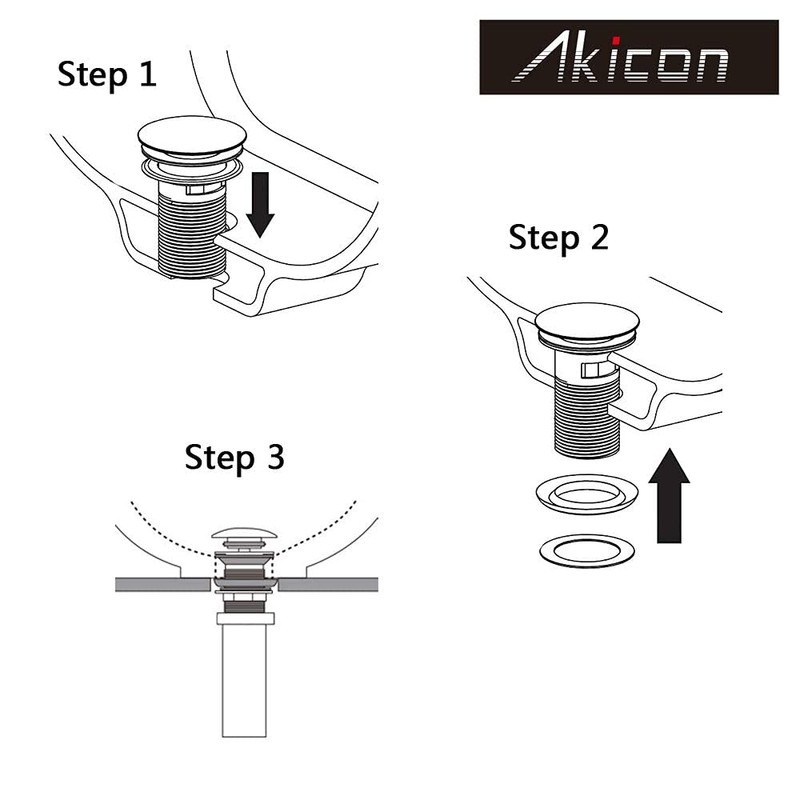 Step 1

Akicon

Step 2

Step 3