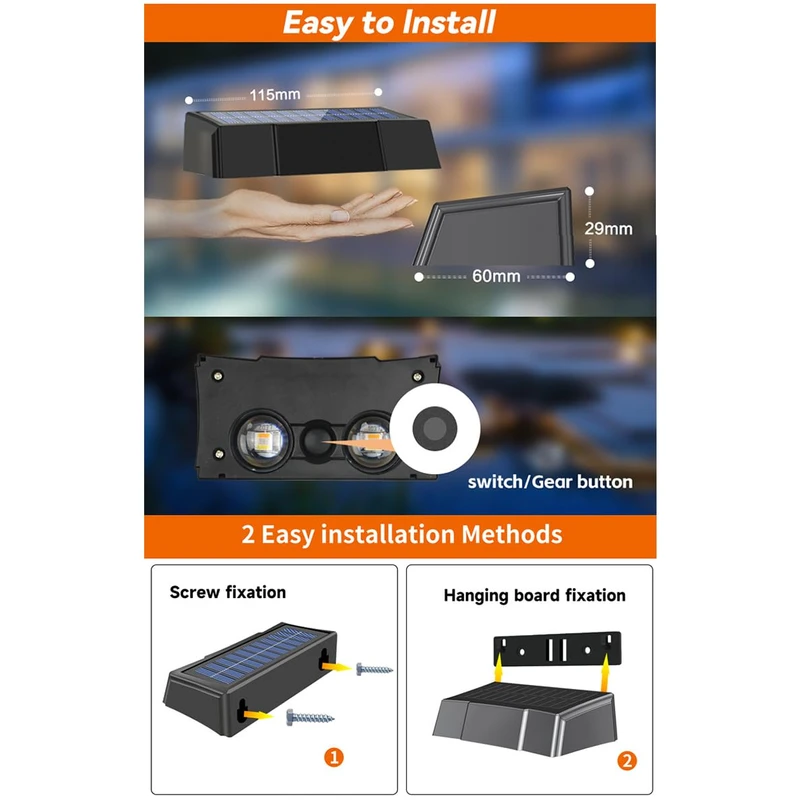 Easy to Install

115mm

29mm

60mm

switch/Gear button

2 Easy installation Methods

Screw fixation

1

Hanging board fixation

2