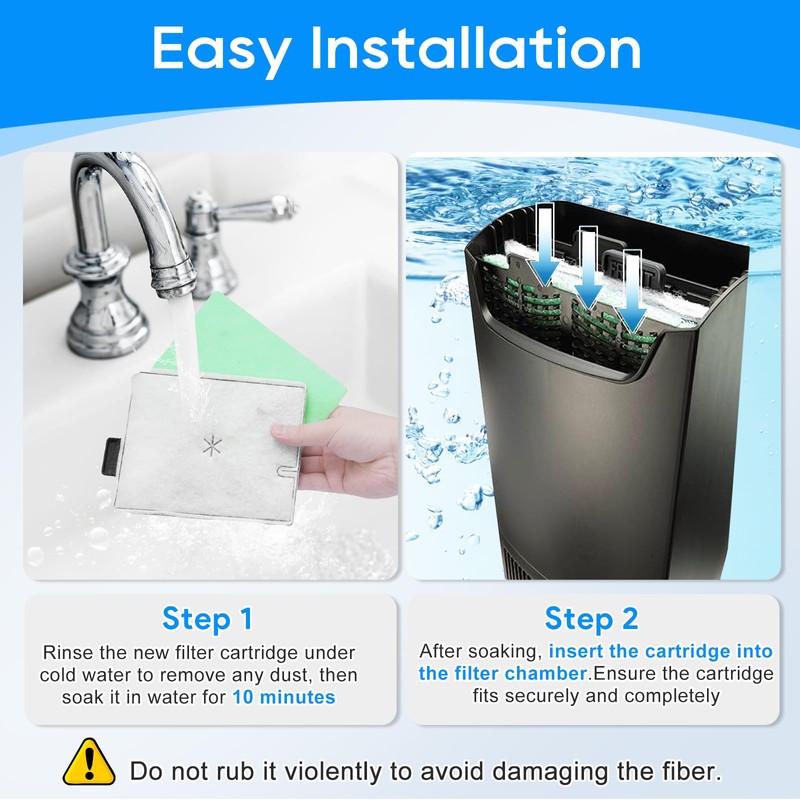 Easy Installation

Step 1

Rinse the new filter cartridge under cold water to remove any dust, then soak it in water for 10 minutes

Step 2

After soaking, insert the cartridge into the filter chamber.Ensure the cartridge fits securely and completely

Do not rub it violently to avoid damaging the fiber.