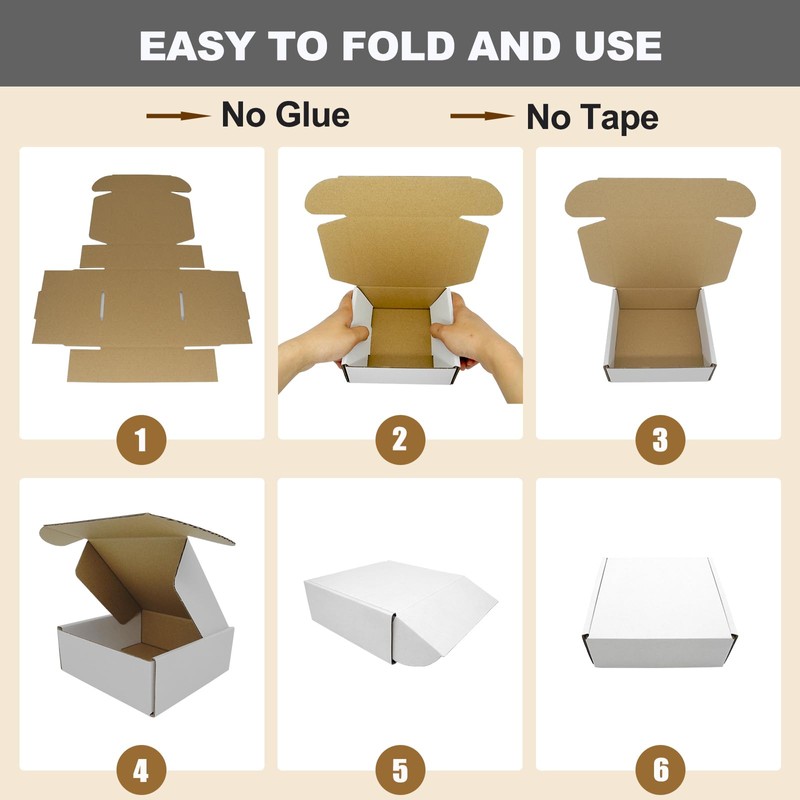 EASY TO FOLD AND USE

No Glue

No Tape

1

2

3

4

5

6