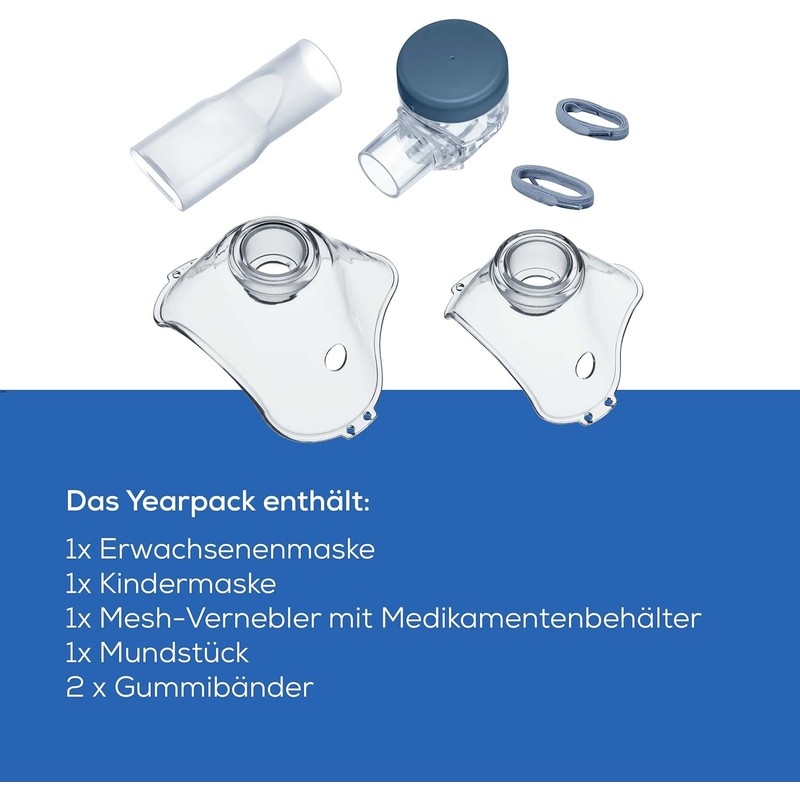 Das Yearpack enthält:

1x Erwachsenenmaske
1x Kindermaske
1x Mesh-Vernebler mit Medikamentenbehälter
1x Mundstück
2 x Gummibänder