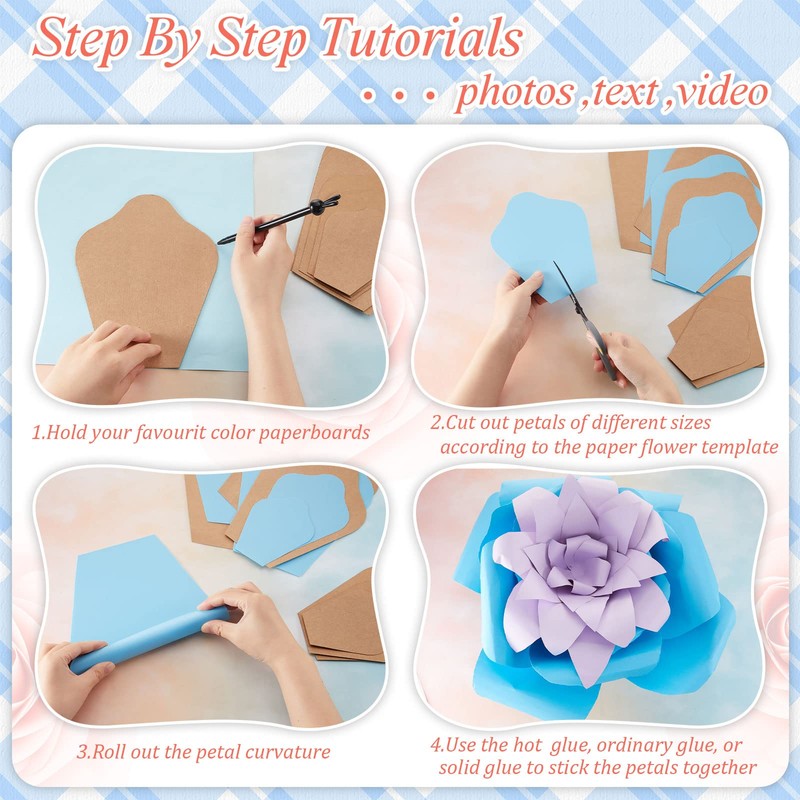 Step By Step Tutorials

• • • photos ,text ,video

1.Hold your favourit color paperboards

2.Cut out petals of different sizes according to the paper flower template

3.Roll out the petal curvature

4.Use the hot glue, ordinary glue, or solid glue to stick the petals together