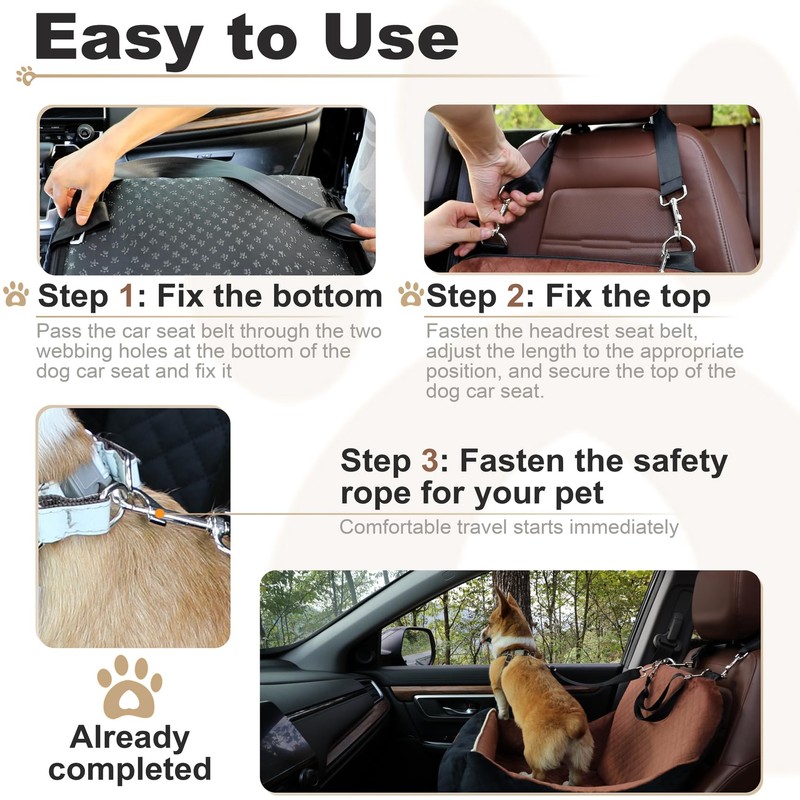 Easy to Use

Step 1: Fix the bottom
Pass the car seat belt through the two webbing holes at the bottom of the dog car seat and fix it

Step 2: Fix the top
Fasten the headrest seat belt, adjust the length to the appropriate position, and secure the top of the dog car seat.

Step 3: Fasten the safety rope for your pet
Comfortable travel starts immediately

Already completed