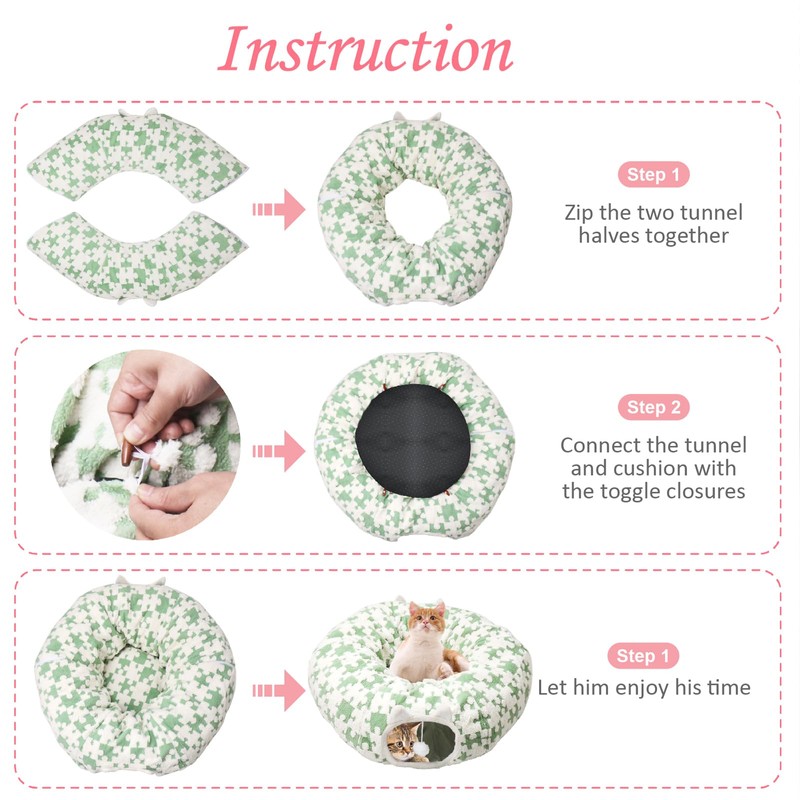 Instruction

Step 1
Zip the two tunnel halves together

Step 2
Connect the tunnel and cushion with the toggle closures

Step 1
Let him enjoy his time